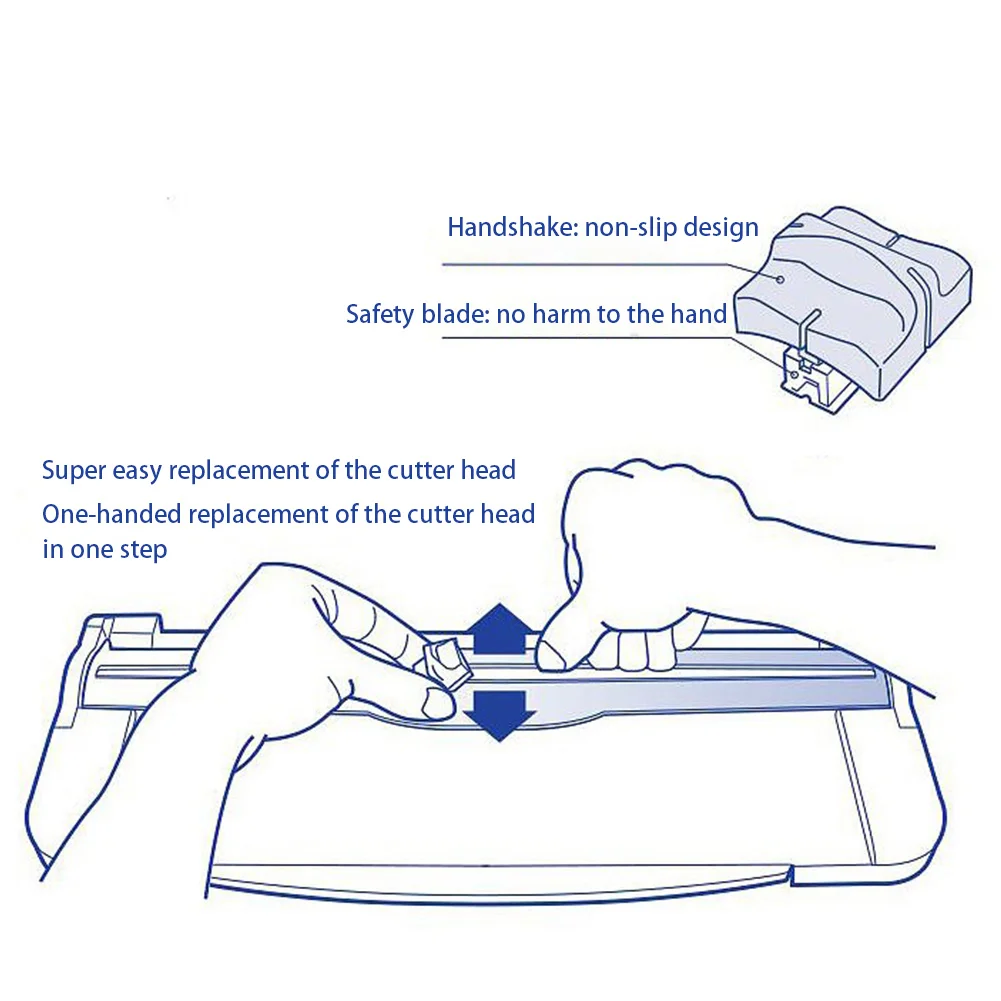 Handshake: non-slip design

Safety blade: no harm to the hand

Super easy replacement of the cutter head

One-handed replacement of the cutter head in one step