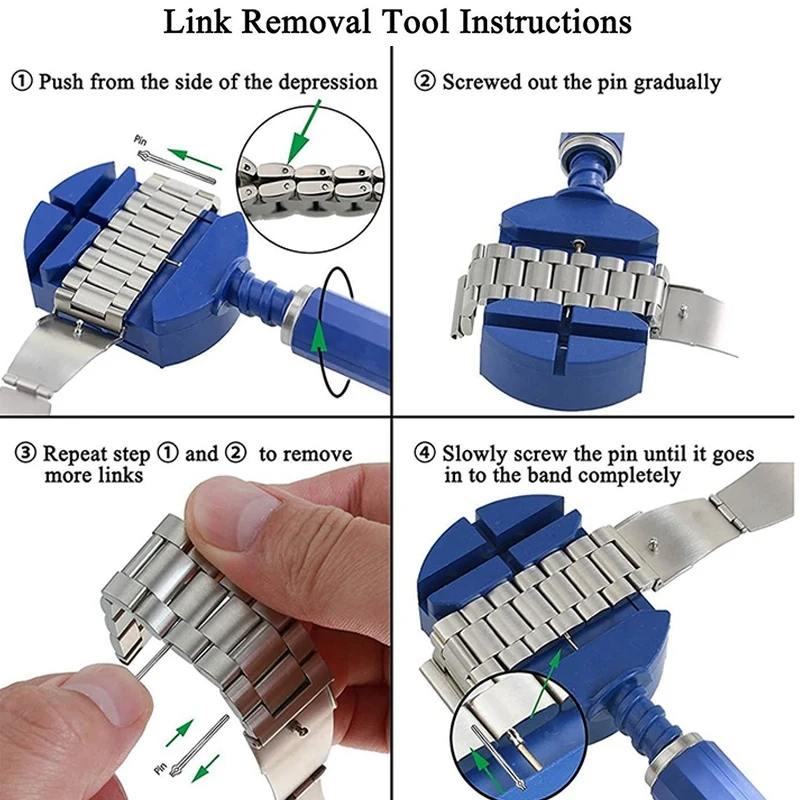 Link Removal Tool Instructions

① Push from the side of the depression

Pin

② Screwed out the pin gradually

③ Repeat step ① and ② to remove more links

Pin

④ Slowly screw the pin until it goes in to the band completely