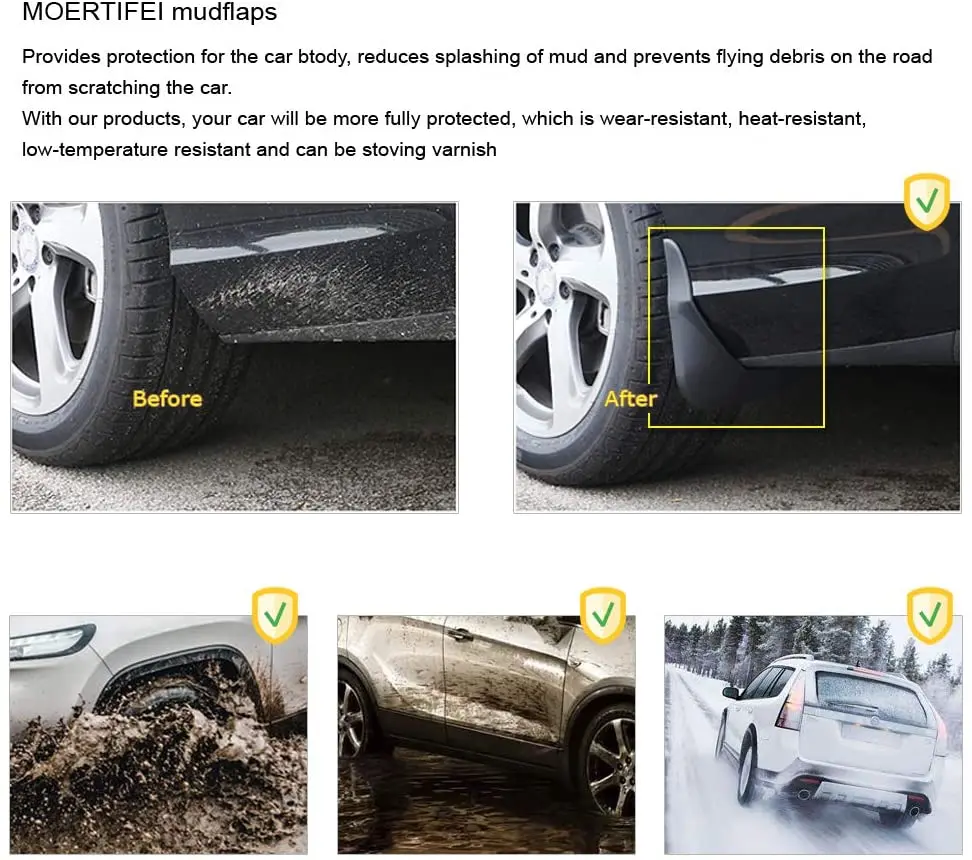 MOERTIFEI mudflaps

Provides protection for the car btody, reduces splashing of mud and prevents flying debris on the road from scratching the car.
With our products, your car will be more fully protected, which is wear-resistant, heat-resistant, low-temperature resistant and can be stoving varnish

Before

After