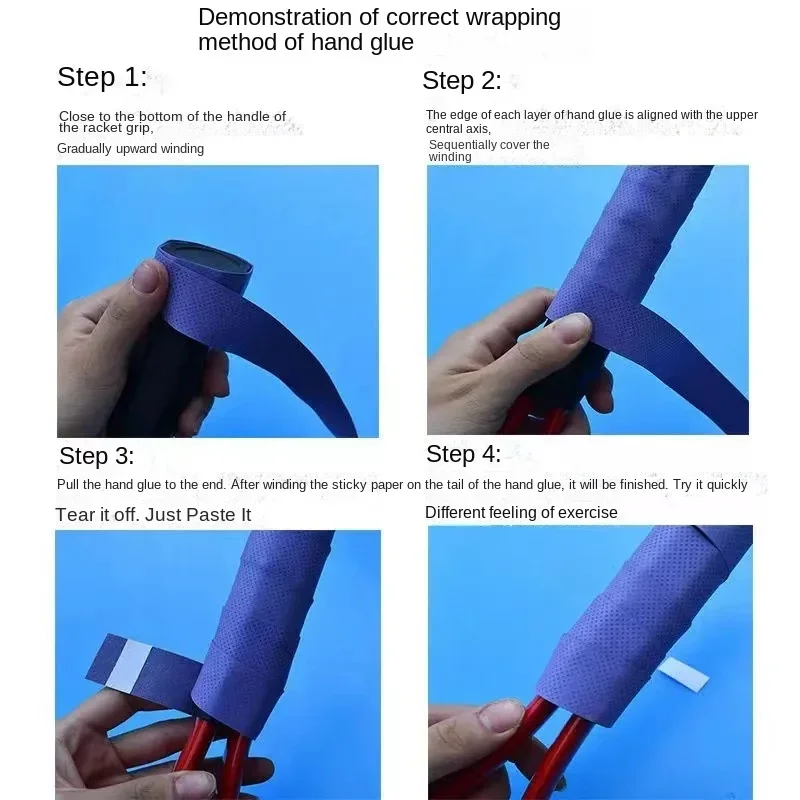 Demonstration of correct wrapping method of hand glue

Step 1:

Close to the bottom of the handle of the racket grip,
Gradually upward winding

Step 2:

The edge of each layer of hand glue is aligned with the upper central axis,
Sequentially cover the winding

Step 3:

Step 4:

Pull the hand glue to the end. After winding the sticky paper on the tail of the hand glue, it will be finished. Try it quickly

Tear it off. Just Paste It

Different feeling of exercise