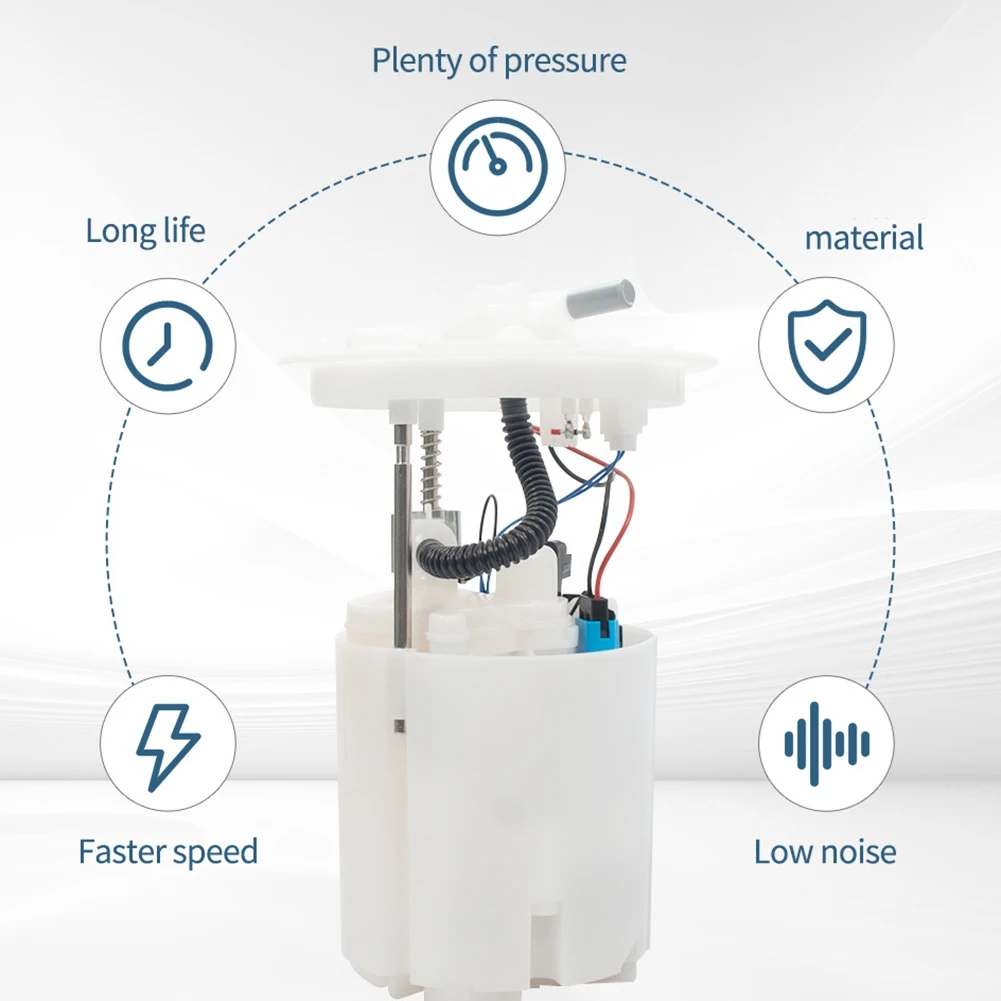 Plenty of pressure

Long life

material

Faster speed

Low noise