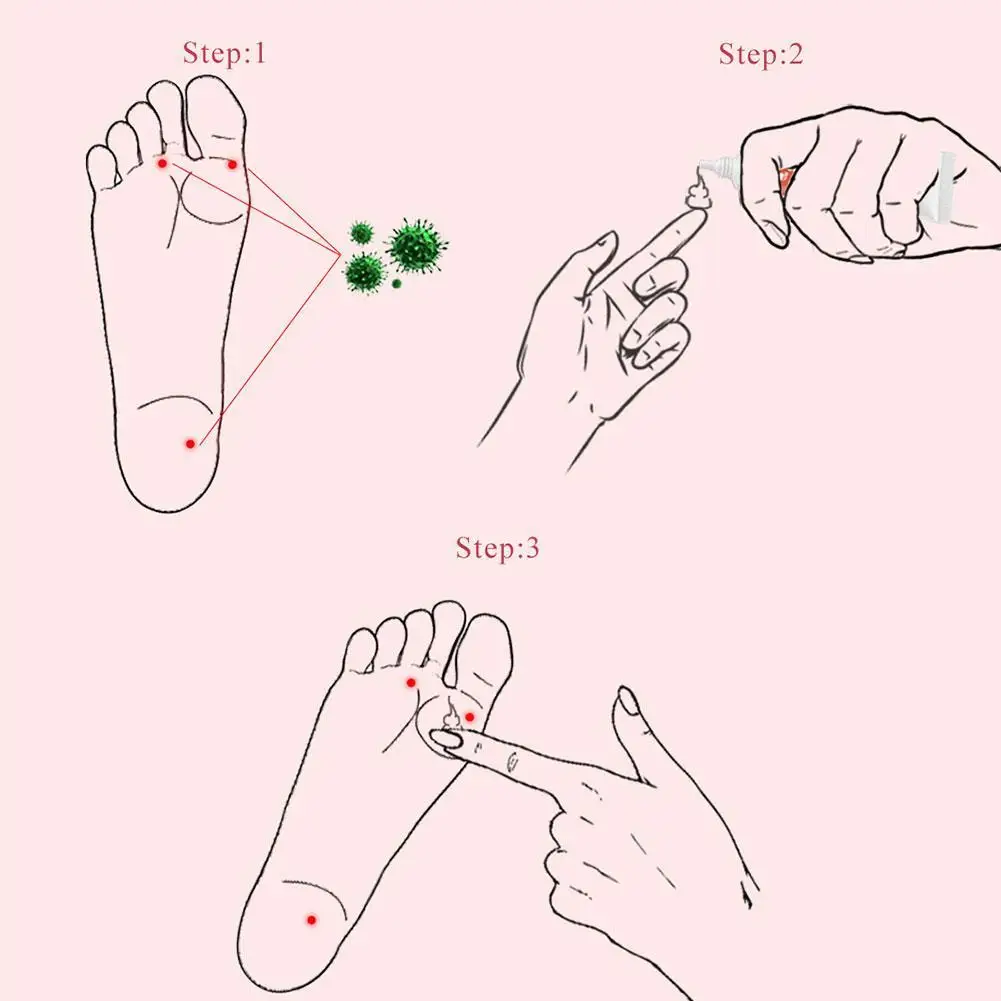 Step:1

Step:2

Step:3