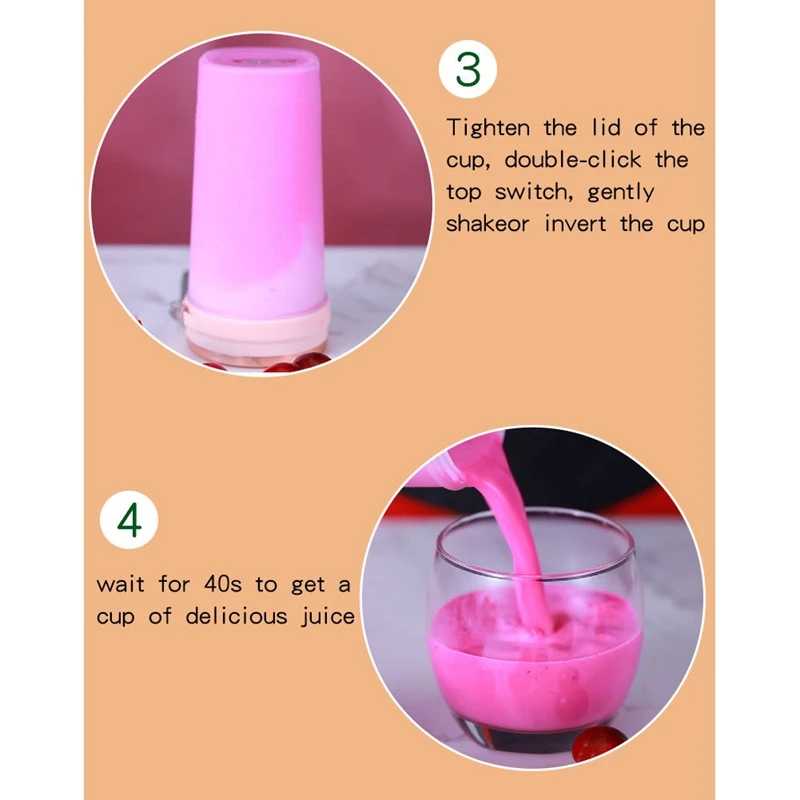 3

Tighten the lid of the cup, double-click the top switch, gently shakeor invert the cup

4

wait for 40s to get a cup of delicious juice