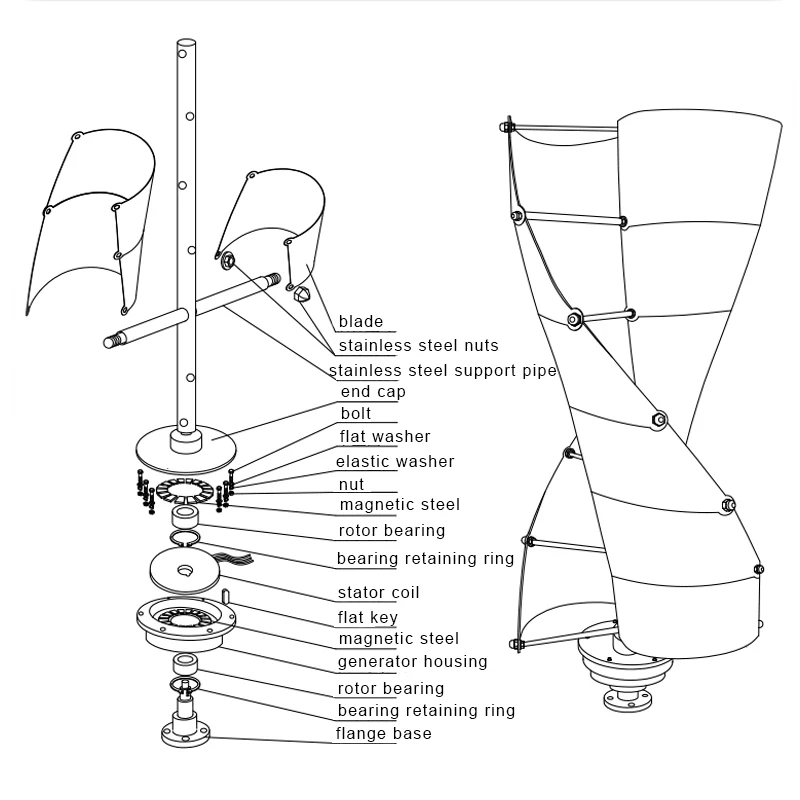 blade
stainless steel nuts
stainless steel support pipe
end cap
bolt
flat washer
elastic washer
nut
magnetic steel
rotor bearing
bearing retaining ring
stator coil
flat key
magnetic steel
generator housing
rotor bearing
bearing retaining ring
flange base