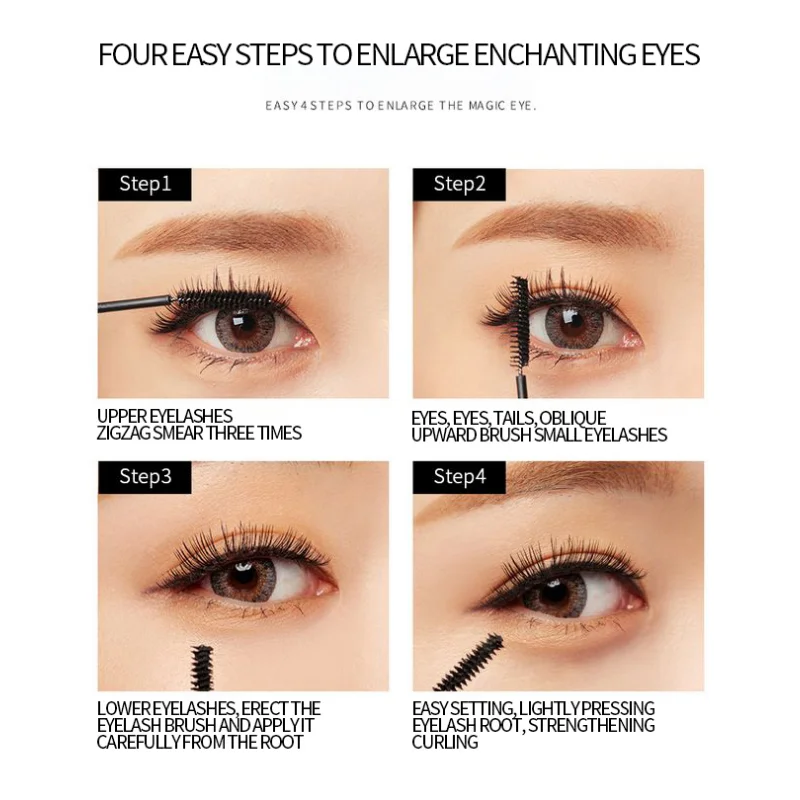 FOUR EASY STEPS TO ENLARGE ENCHANTING EYES

EASY 4 STEPS TO ENLARGE THE MAGIC EYE.

Step1

UPPER EYELASHES ZIGZAG SMEAR THREE TIMES

Step2

EYES, EYES, TAILS, OBLIQUE UPWARD BRUSH SMALL EYELASHES

Step3

LOWER EYELASHES, ERECT THE EYELASH BRUSH AND APPLY IT CAREFULLY FROM THE ROOT

Step4

EASY SETTING, LIGHTLY PRESSING EYELASH ROOT, STRENGTHENING CURLING