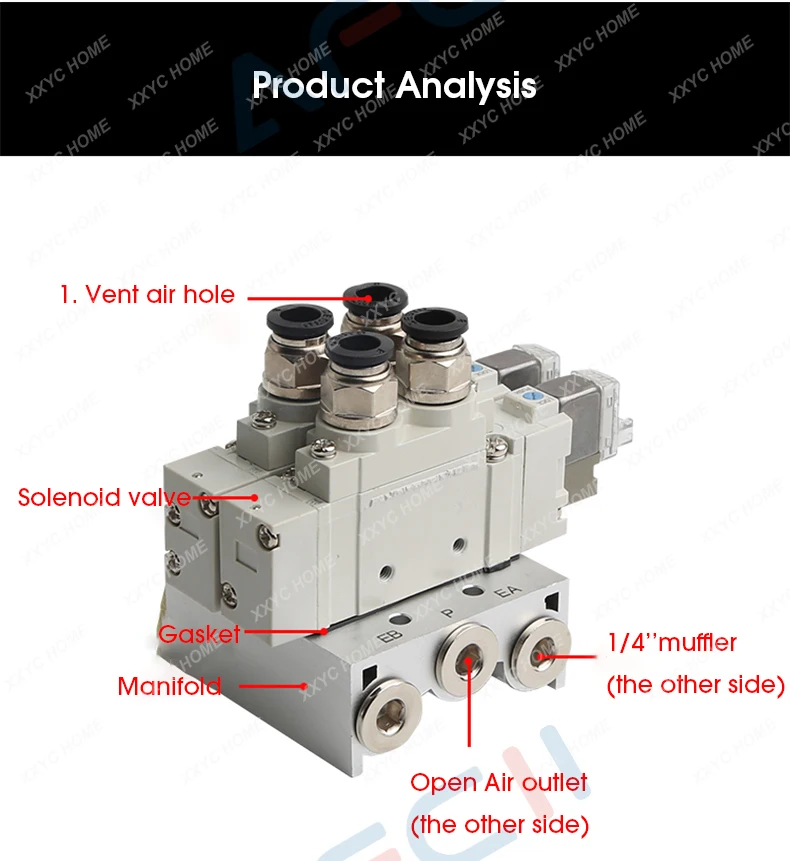 Product Analysis

1. Vent air hole

Solenoid valve

Gasket

Manifold

EB P EA

1/4''muffler (the other side)

Open Air outlet (the other side)

XXYC HOME