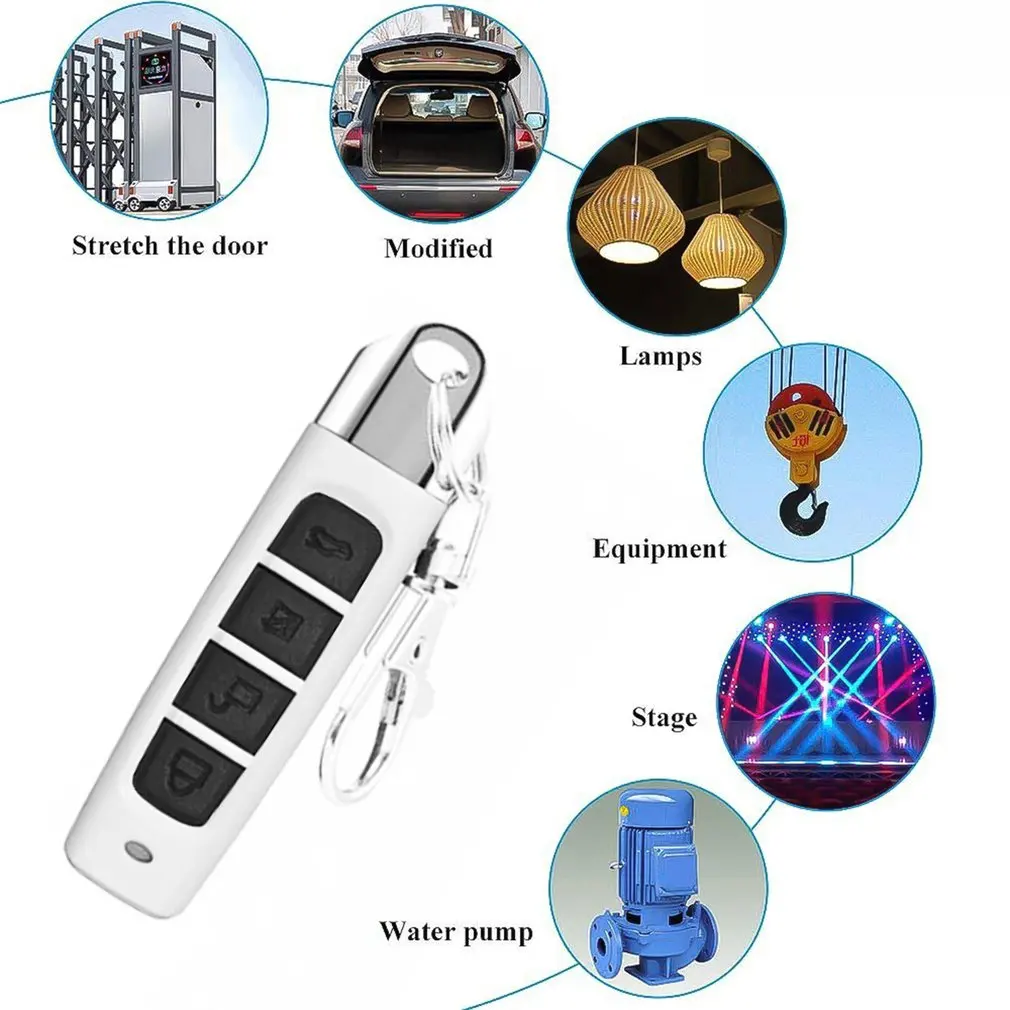 Stretch the door

Modified

Lamps

Equipment

Stage

Water pump