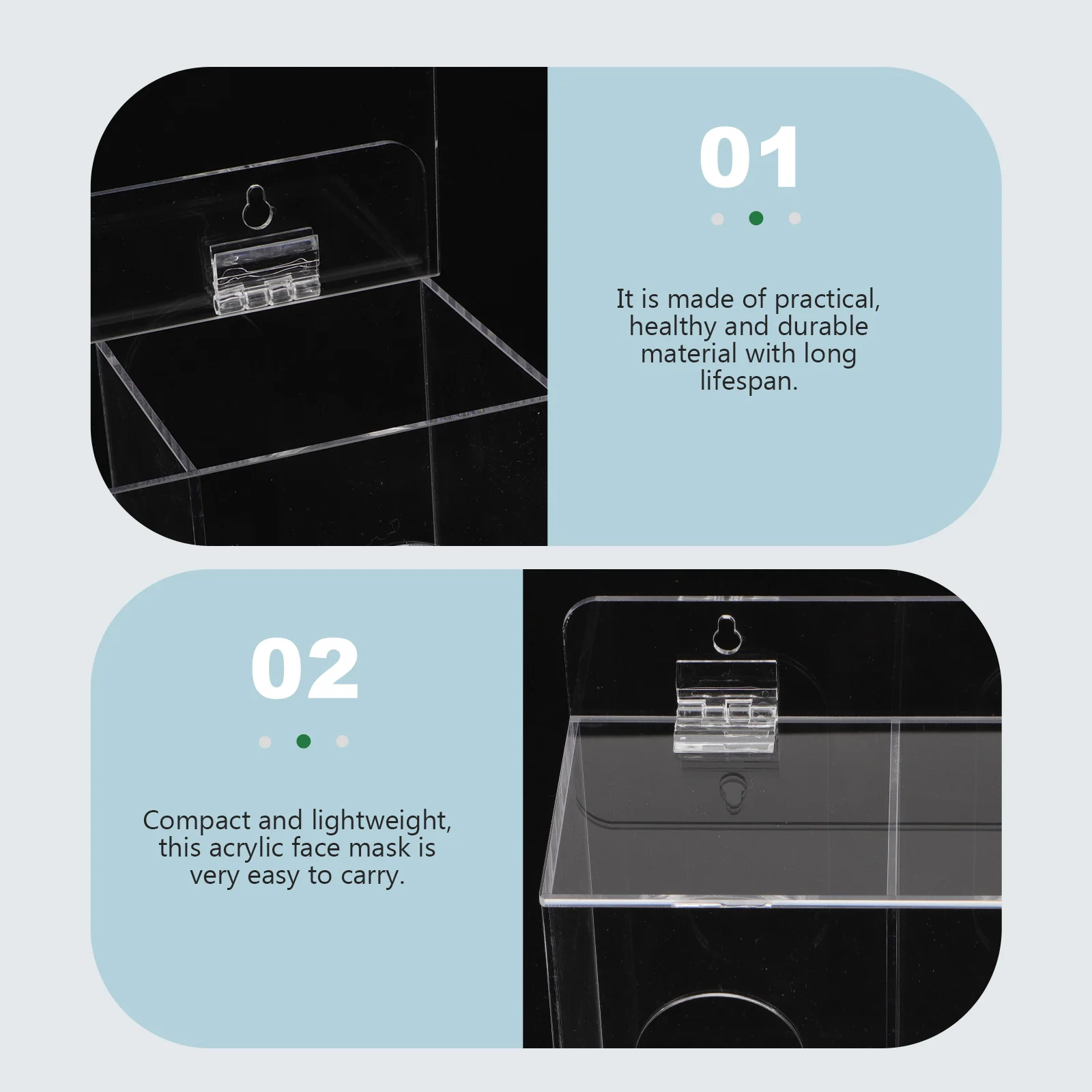 01

It is made of practical, healthy and durable material with long lifespan.

02

Compact and lightweight, this acrylic face mask is very easy to carry.