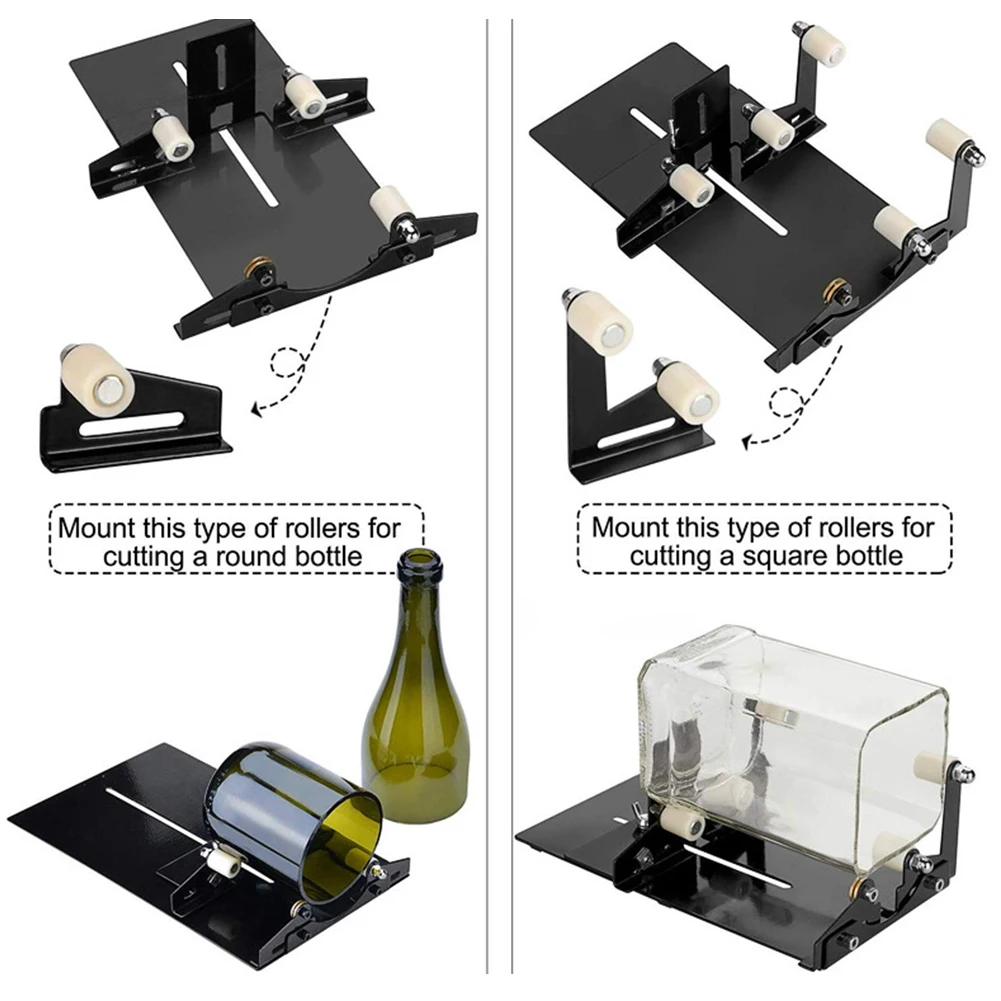 Mount this type of rollers for cutting a round bottle

Mount this type of rollers for cutting a square bottle