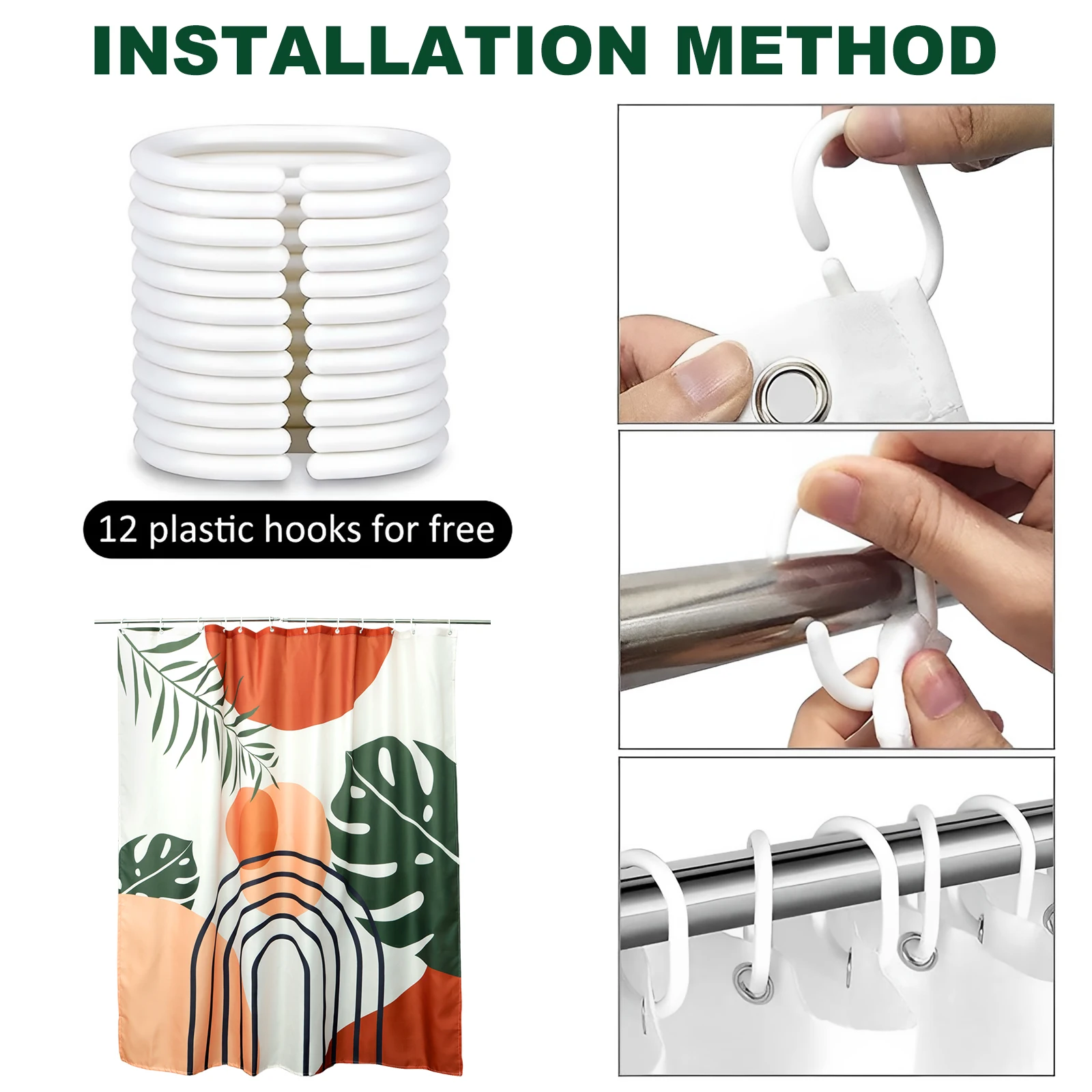 INSTALLATION METHOD

12 plastic hooks for free