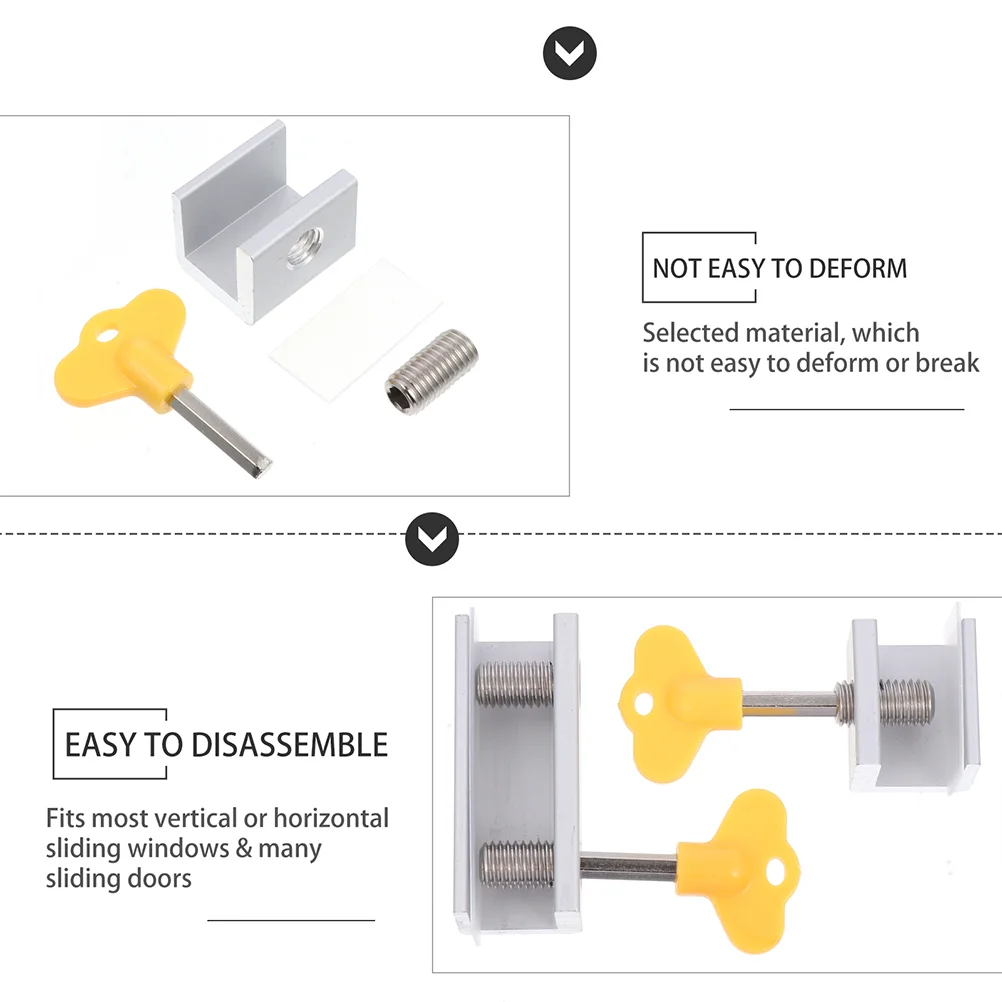 NOT EASY TO DEFORM

Selected material, which is not easy to deform or break

EASY TO DISASSEMBLE

Fits most vertical or horizontal sliding windows & many sliding doors