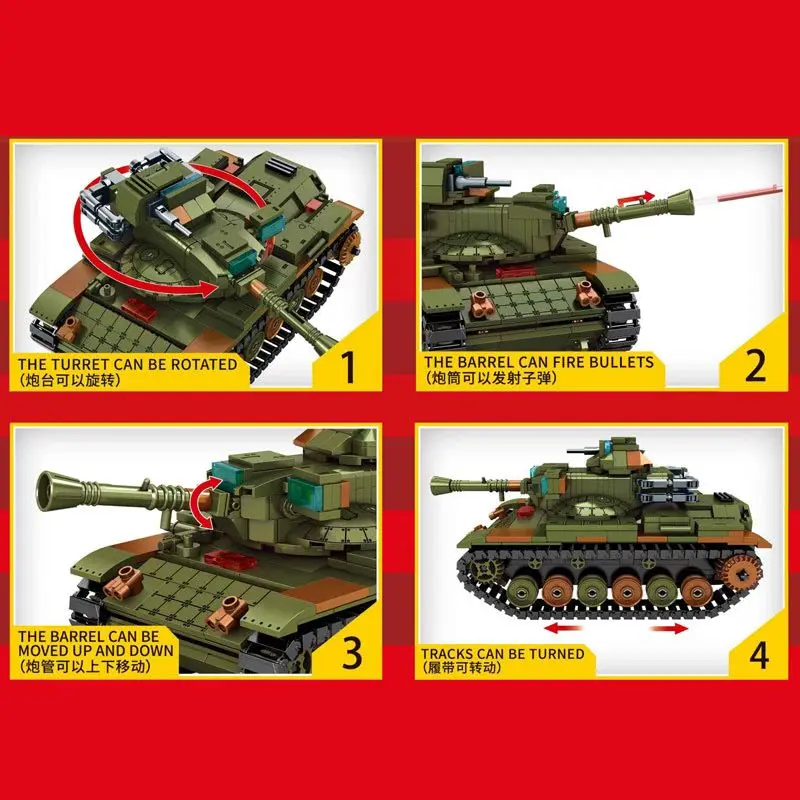 THE TURRET CAN BE ROTATED
(炮台可以旋转)

1

THE BARREL CAN FIRE BULLETS
(炮筒可以发射子弹)

2

THE BARREL CAN BE MOVED UP AND DOWN
(炮管可以上下移动)

3

TRACKS CAN BE TURNED
(履带可转动)

4