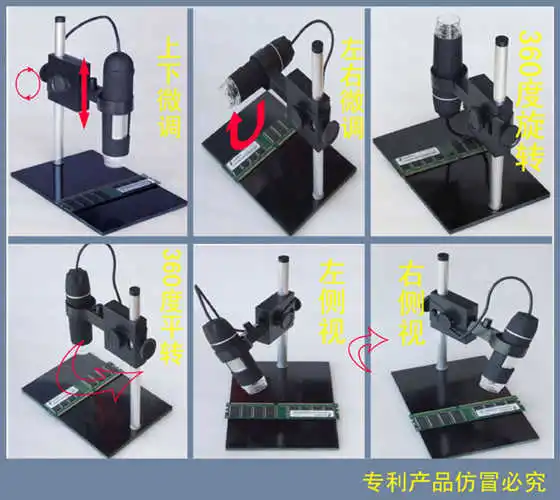 上下微调

左右微调

360度旋转

360度平转

左侧视

右侧视

专利产品仿冒必究