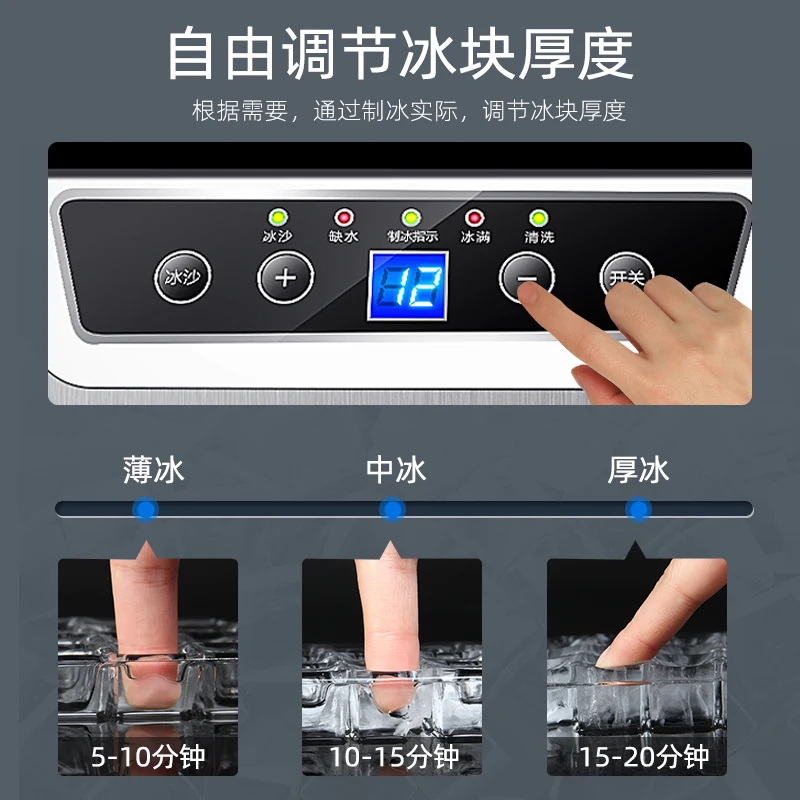 自由调节冰块厚度

根据需要，通过制冰实际，调节冰块厚度

冰沙 缺水 制冰指示 冰满 清洗

冰沙 + 12 − 开关

薄冰 中冰 厚冰

5-10分钟

10-15分钟

15-20分钟