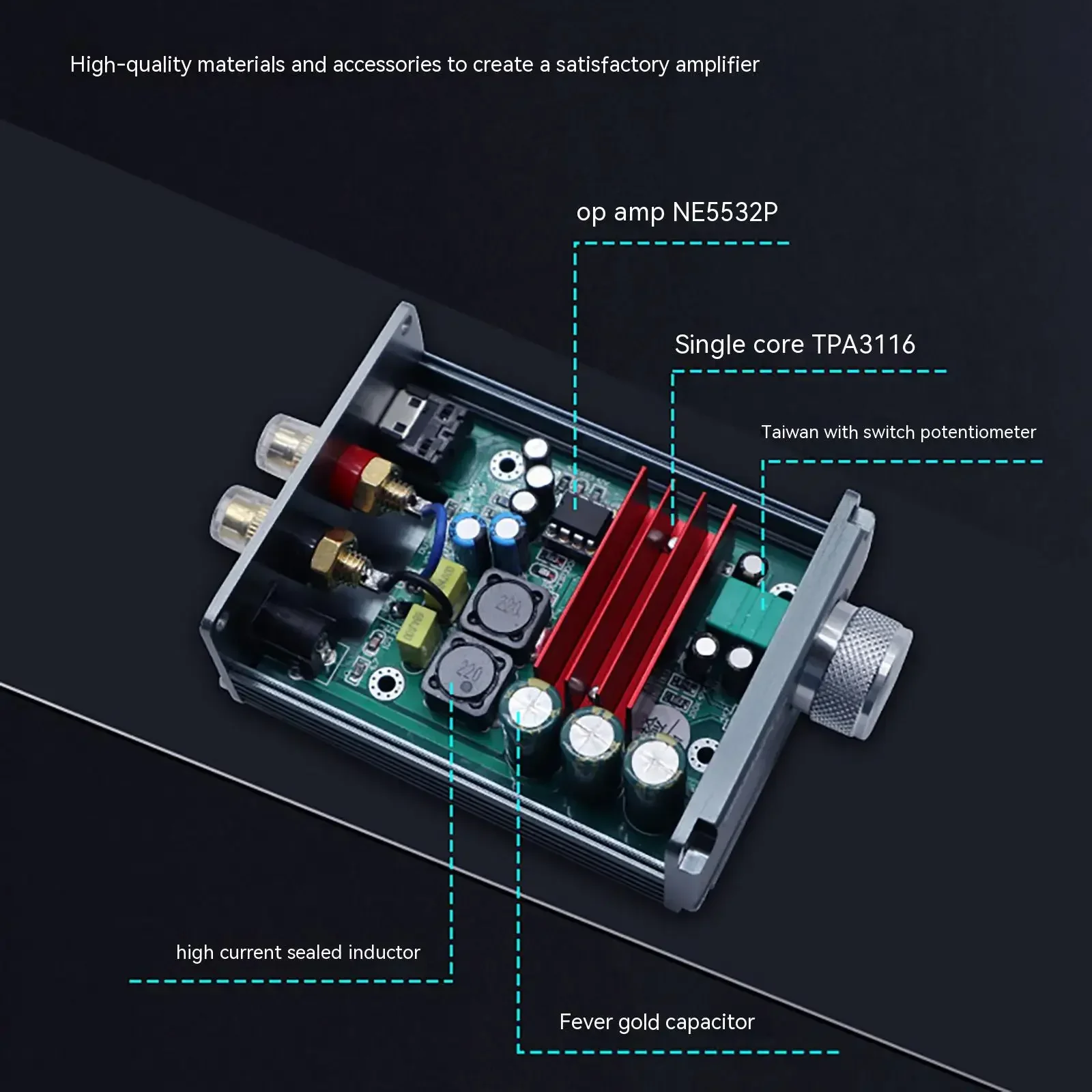 High-quality materials and accessories to create a satisfactory amplifier

op amp NE5532P

Single core TPA3116

Taiwan with switch potentiometer

220

220

high current sealed inductor

Fever gold capacitor