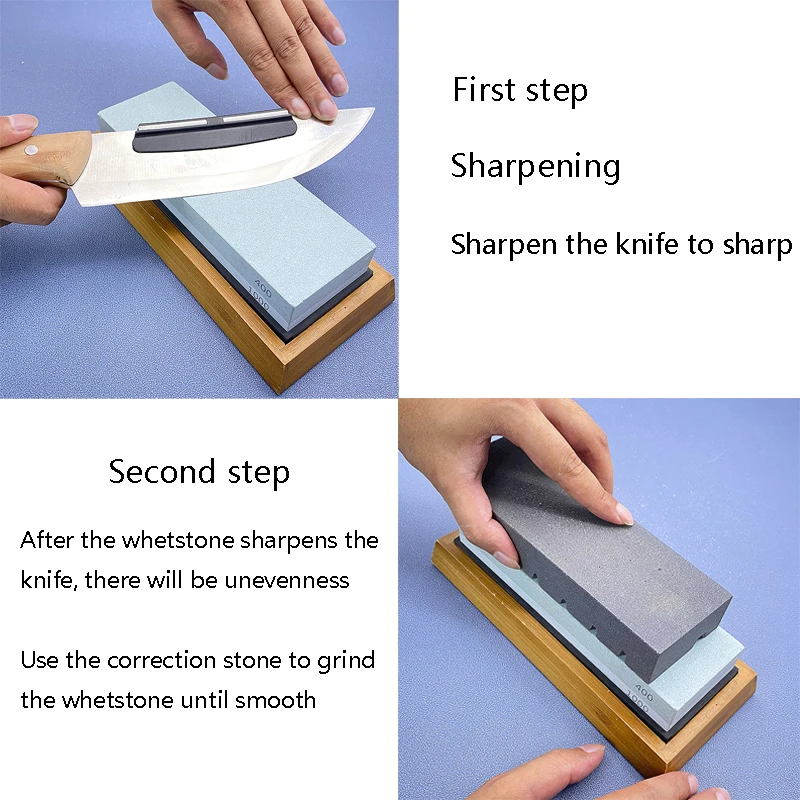 400
1000

First step

Sharpening

Sharpen the knife to sharp

Second step

After the whetstone sharpens the knife, there will be unevenness

Use the correction stone to grind the whetstone until smooth

400
1000