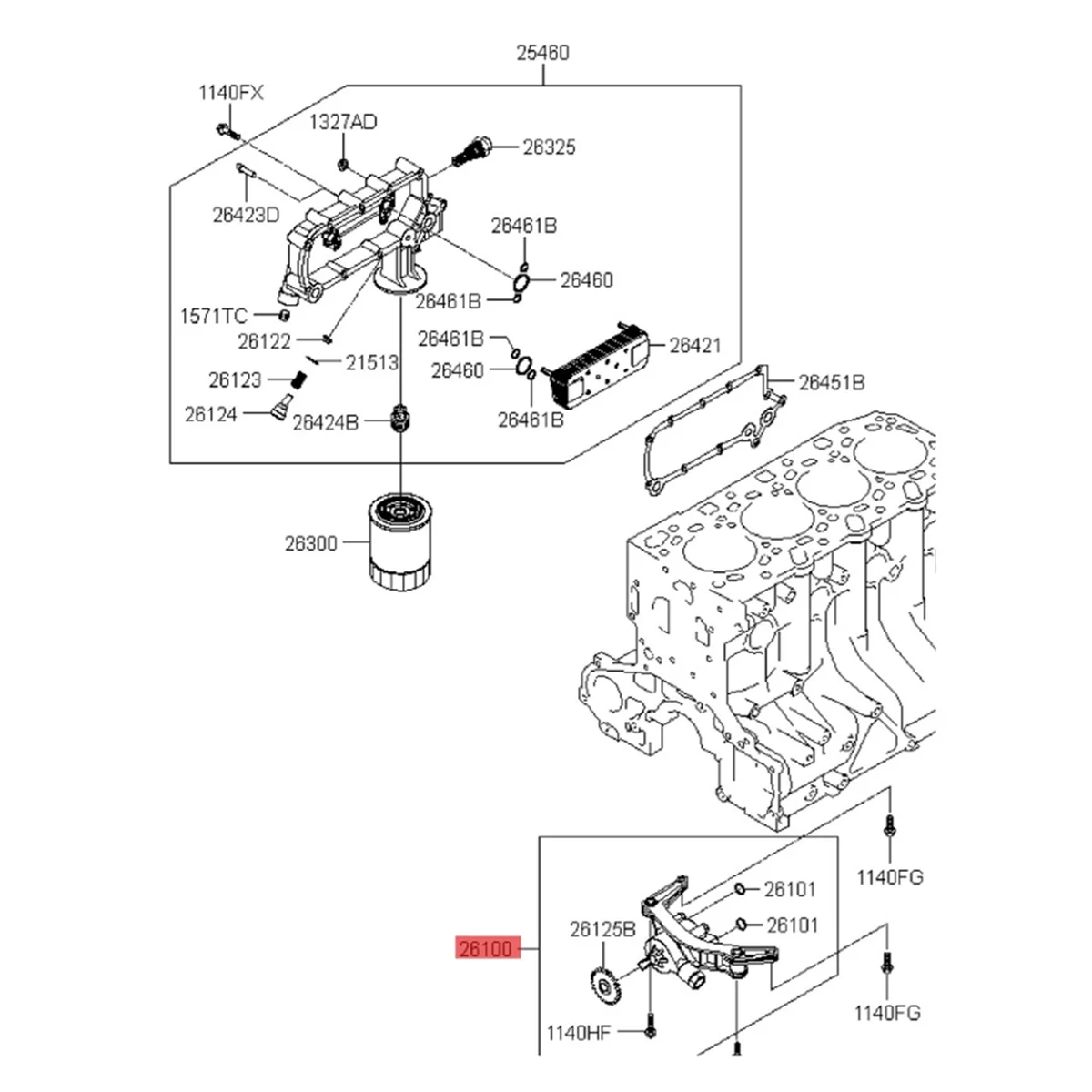 25460
1140FX
1327AD
26325
26423D
26461B
26460
26461B
1571TC
26122
26461B
26421
21513
26460
26123
26451B
26124
26424B
26461B
26300
1140FG
26101
26125B
26101
26100
1140FG
1140HF