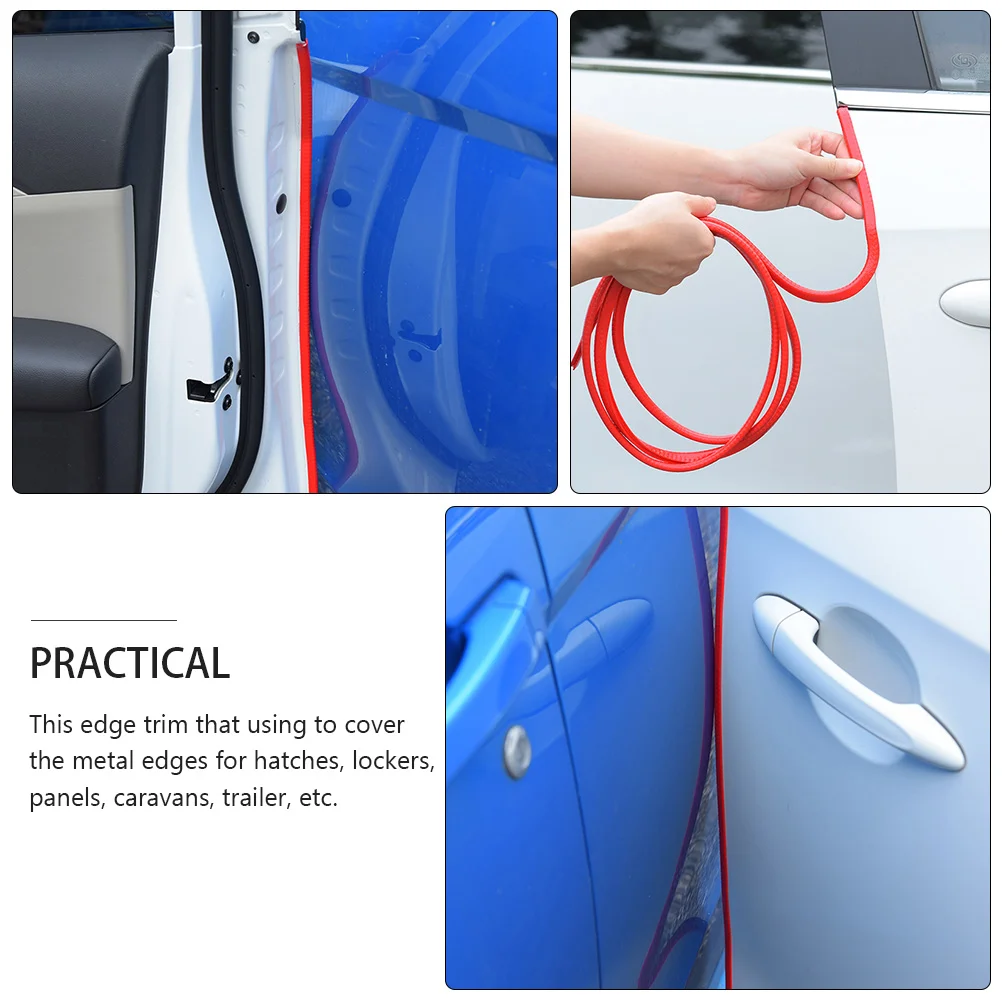 PRACTICAL

This edge trim that using to cover the metal edges for hatches, lockers, panels, caravans, trailer, etc.