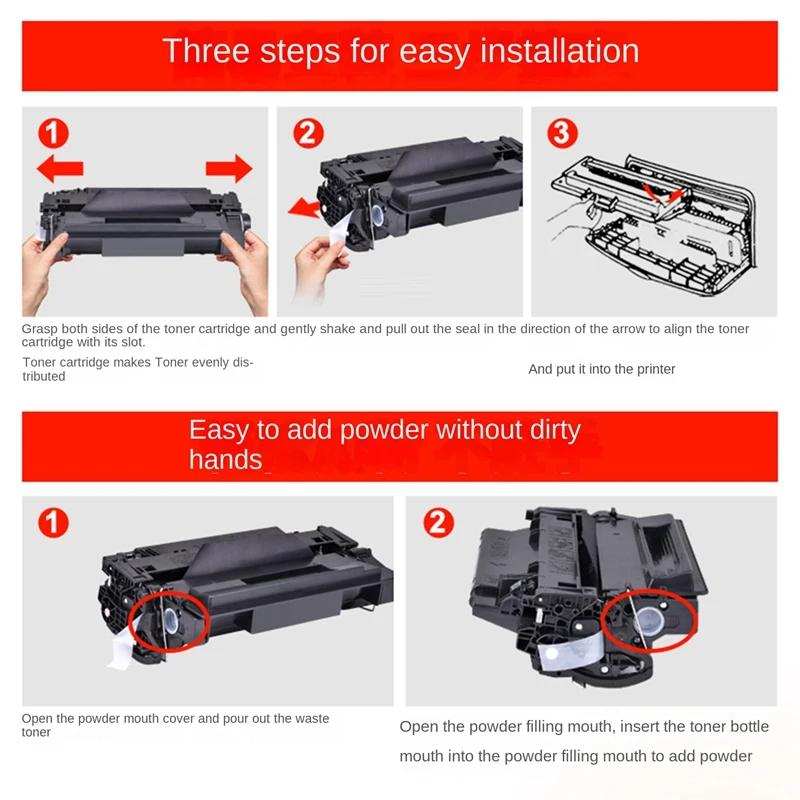 Three steps for easy installation

1

2

3

Grasp both sides of the toner cartridge and gently shake and pull out the seal in the direction of the arrow to align the toner cartridge with its slot.

Toner cartridge makes Toner evenly distributed

And put it into the printer

Easy to add powder without dirty hands

1

2

Open the powder mouth cover and pour out the waste toner

Open the powder filling mouth, insert the toner bottle mouth into the powder filling mouth to add powder