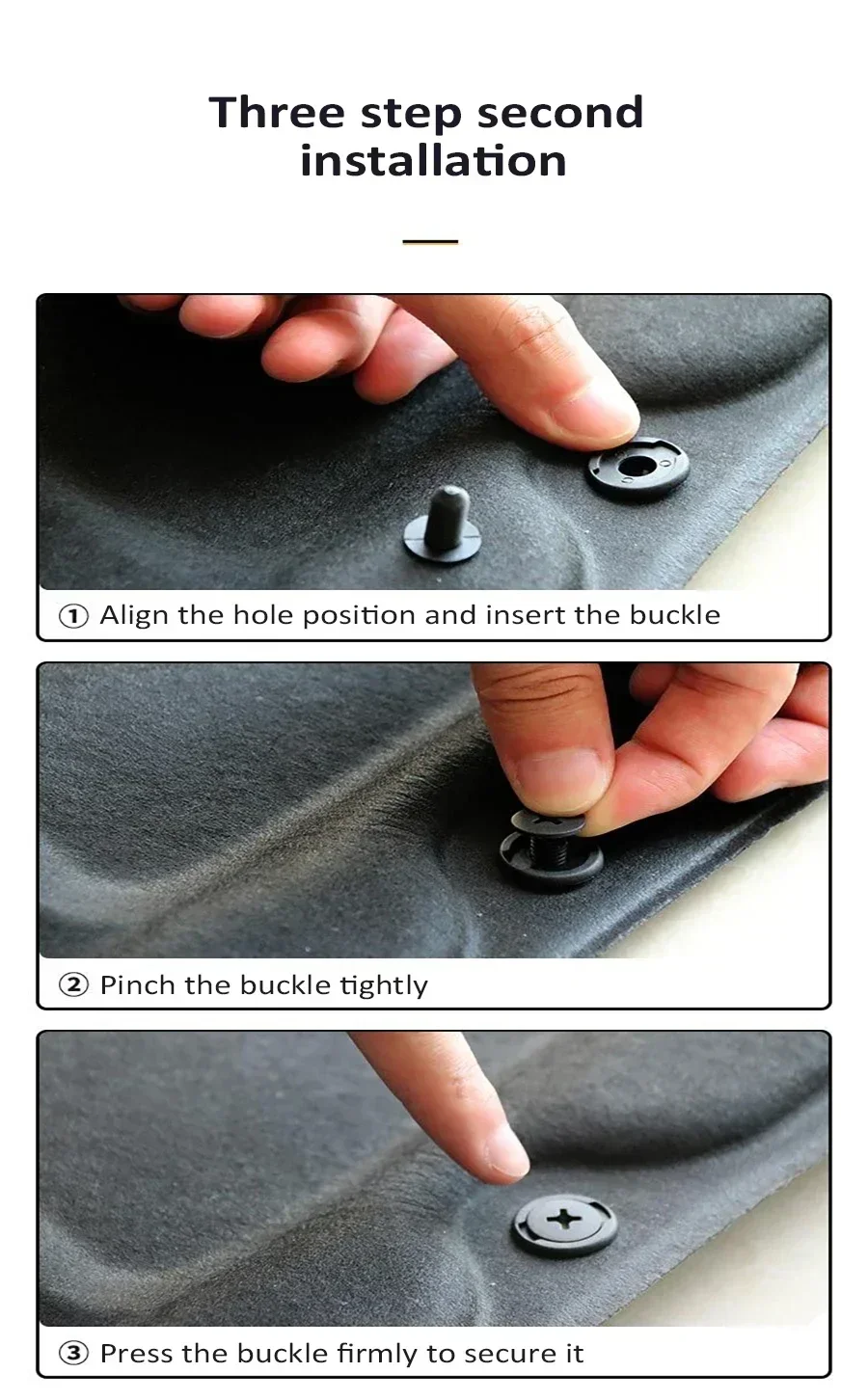 Three step second installation

① Align the hole position and insert the buckle

② Pinch the buckle tightly

③ Press the buckle firmly to secure it