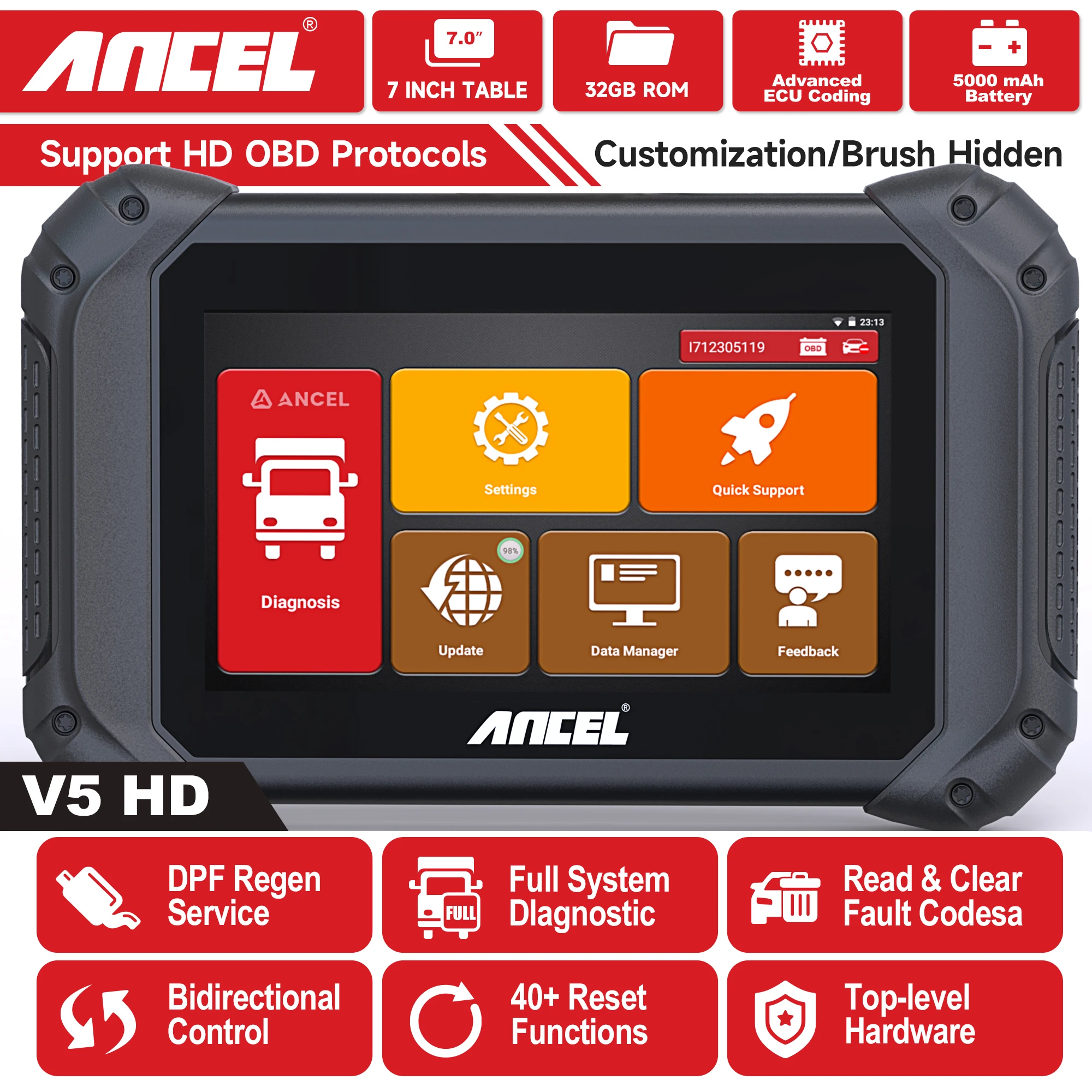 ANCEL®

7.0″
7 INCH TABLE

32GB ROM

Advanced ECU Coding

5000 mAh Battery

Support HD OBD Protocols

Customization/Brush Hidden

23:13

I712305119 OBD

ANCEL

Diagnosis

Settings

Quick Support

98%

Update

Data Manager

Feedback

ANCEL®

V5 HD

DPF Regen Service

FULL

Full System Dlagnostic

Read & Clear Fault Codesa

Bidirectional Control

40+ Reset Functions

Top-level Hardware