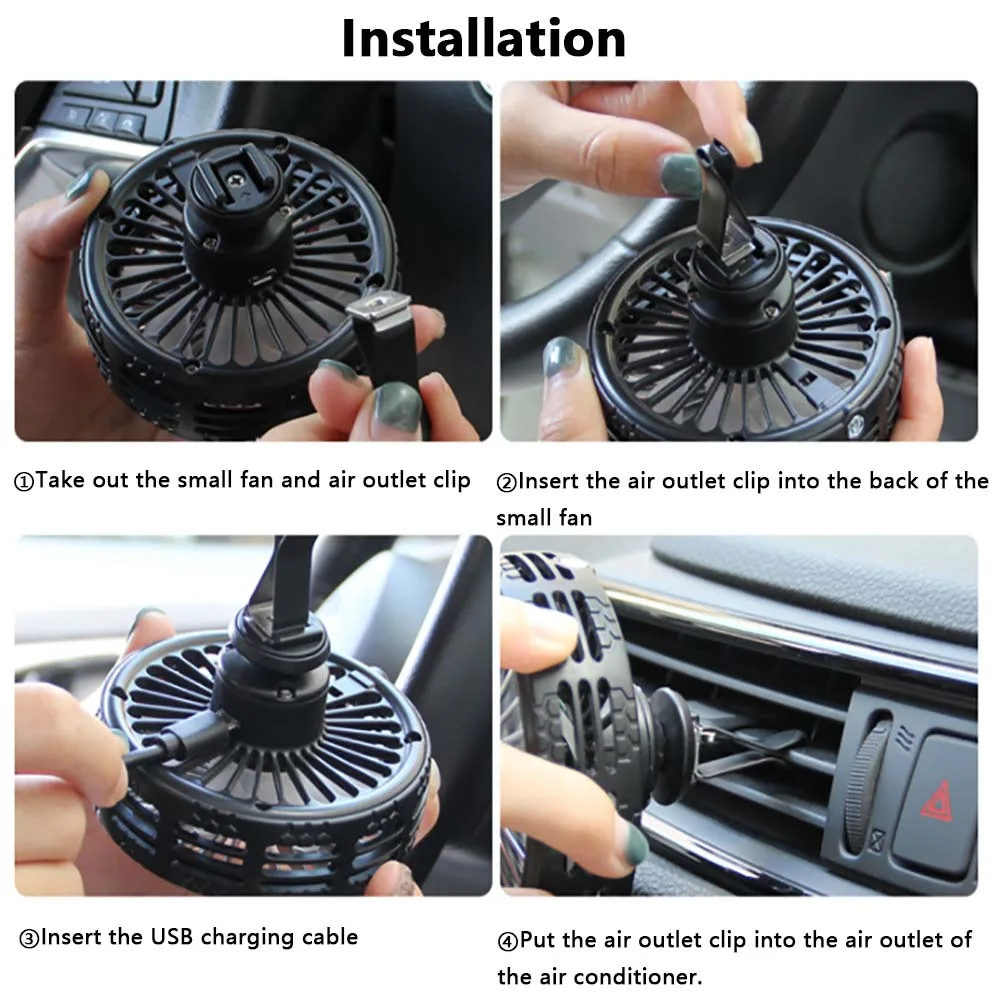 Installation

①Take out the small fan and air outlet clip

②Insert the air outlet clip into the back of the small fan

③Insert the USB charging cable

④Put the air outlet clip into the air outlet of the air conditioner.