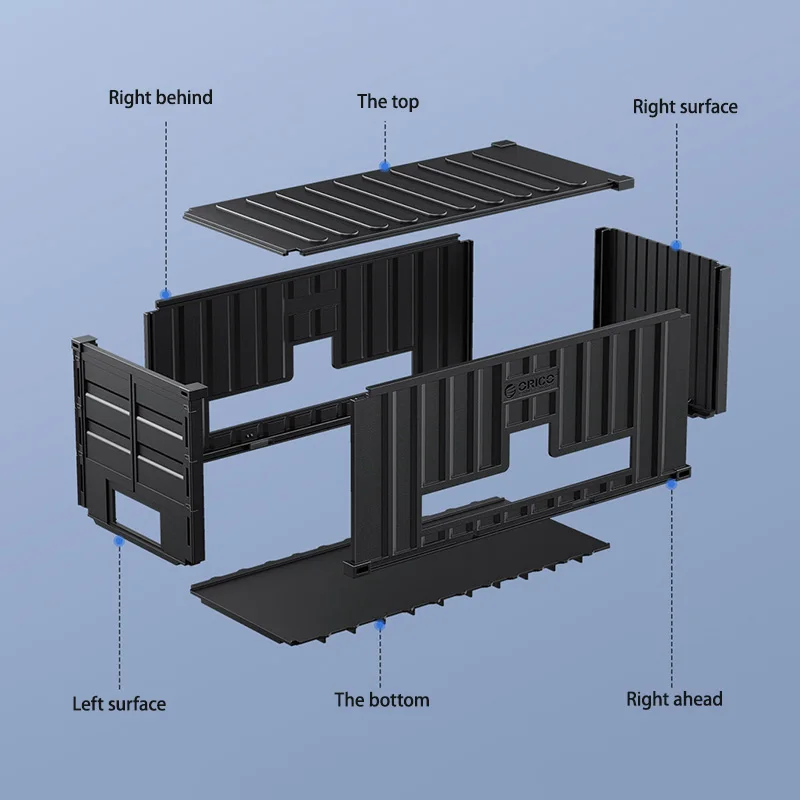 Right behind

The top

Right surface

ORICO

Left surface

The bottom

Right ahead