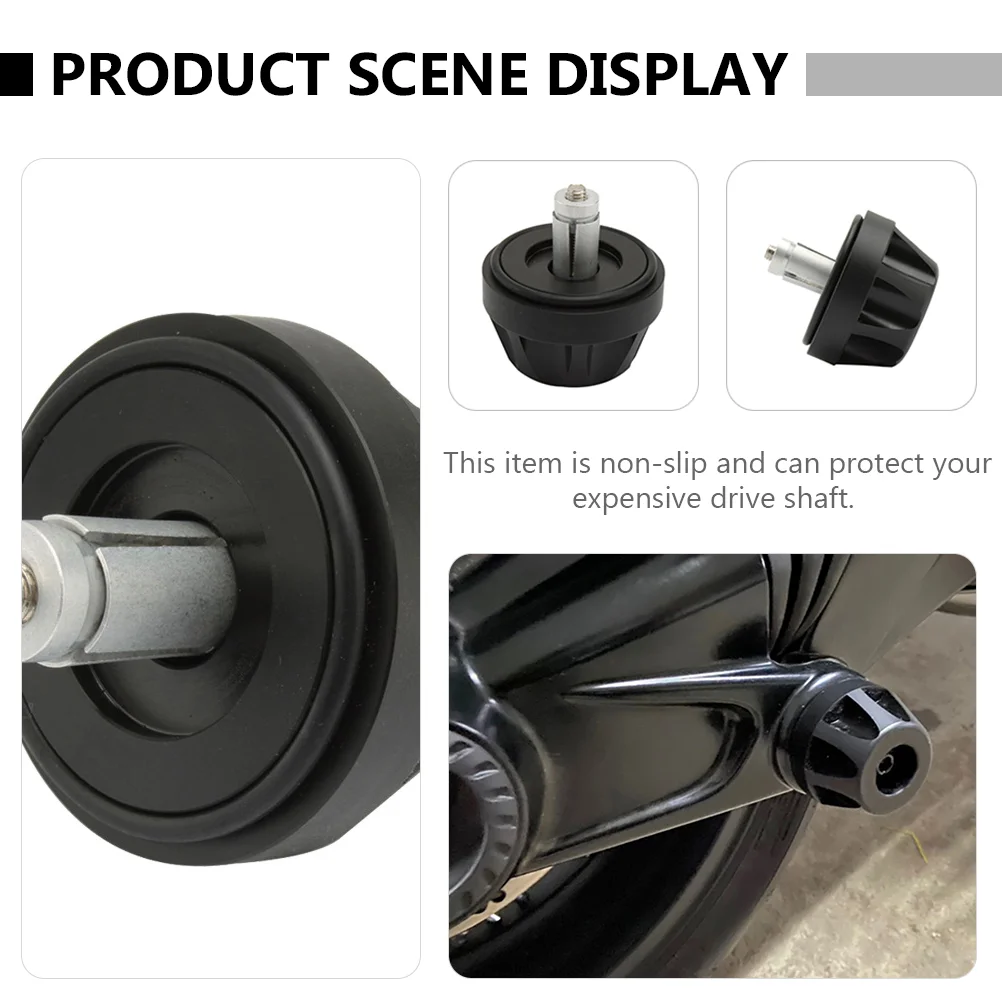 PRODUCT SCENE DISPLAY

This item is non-slip and can protect your expensive drive shaft.