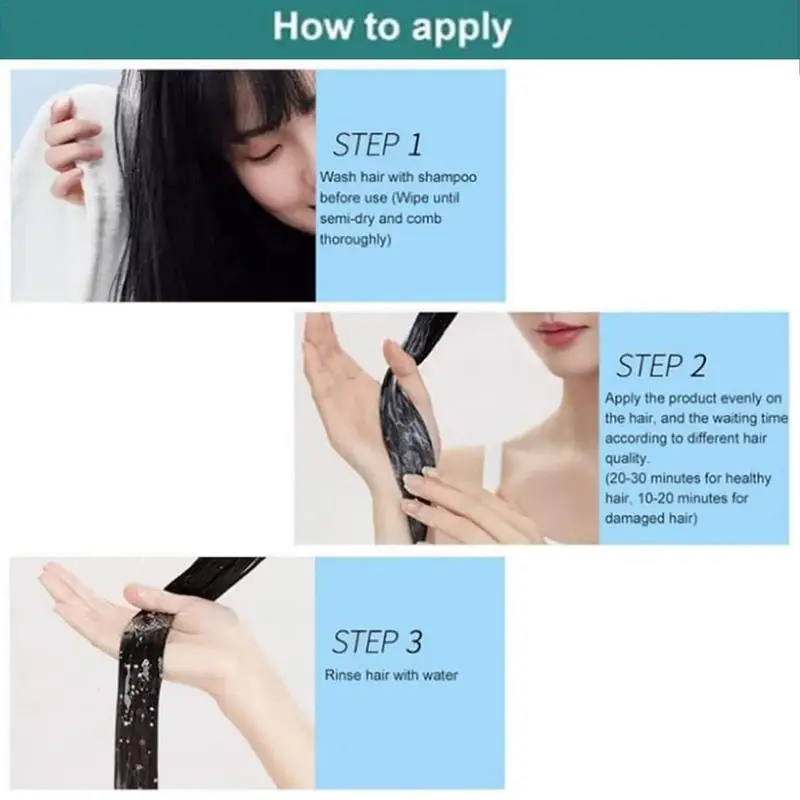 How to apply

STEP 1
Wash hair with shampoo before use (Wipe until semi-dry and comb thoroughly)

STEP 2
Apply the product evenly on the hair, and the waiting time according to different hair quality.
(20-30 minutes for healthy hair, 10-20 minutes for damaged hair)

STEP 3
Rinse hair with water