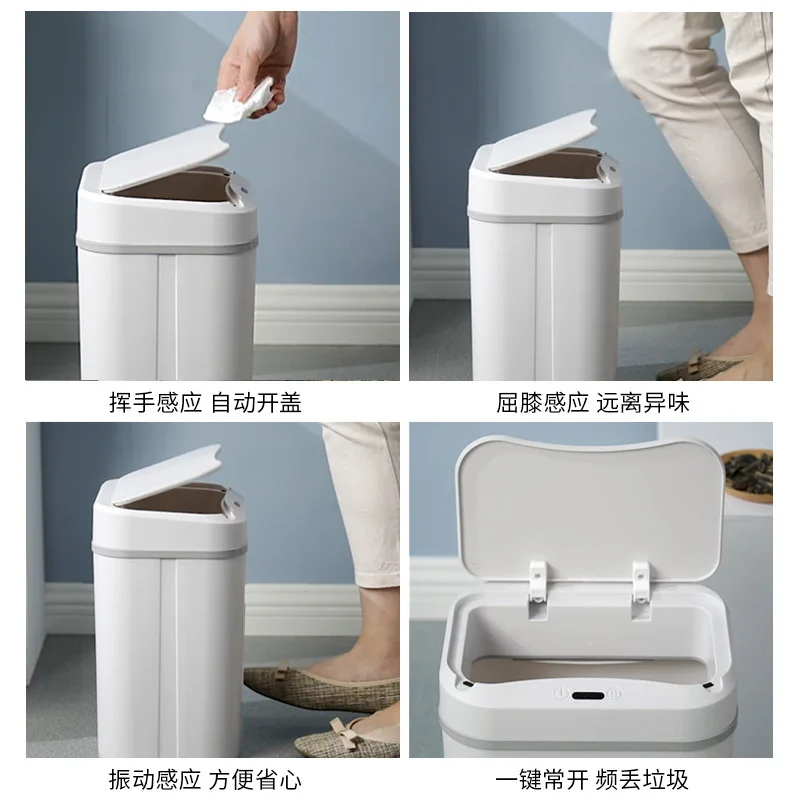 挥手感应 自动开盖

屈膝感应 远离异味

振动感应 方便省心

一键常开 频丢垃圾