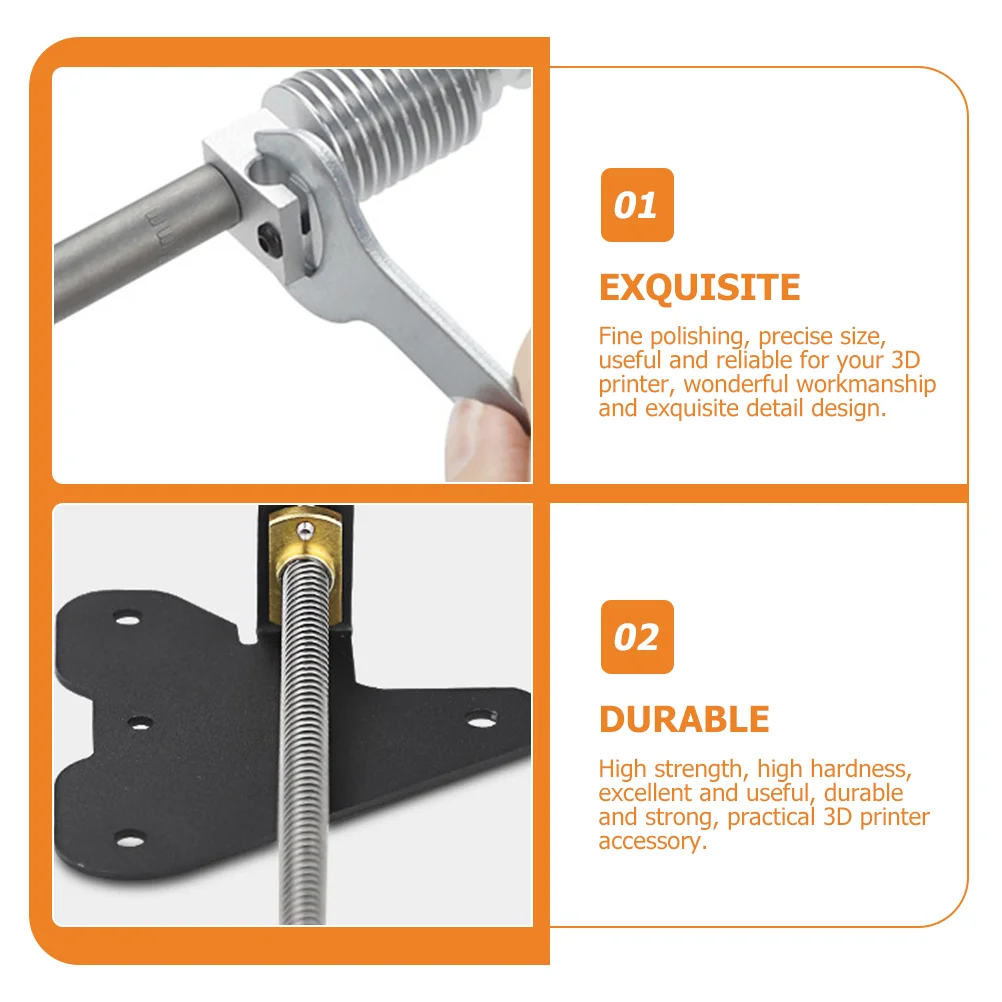 01

EXQUISITE

Fine polishing, precise size, useful and reliable for your 3D printer, wonderful workmanship and exquisite detail design.

02

DURABLE

High strength, high hardness, excellent and useful, durable and strong, practical 3D printer accessory.