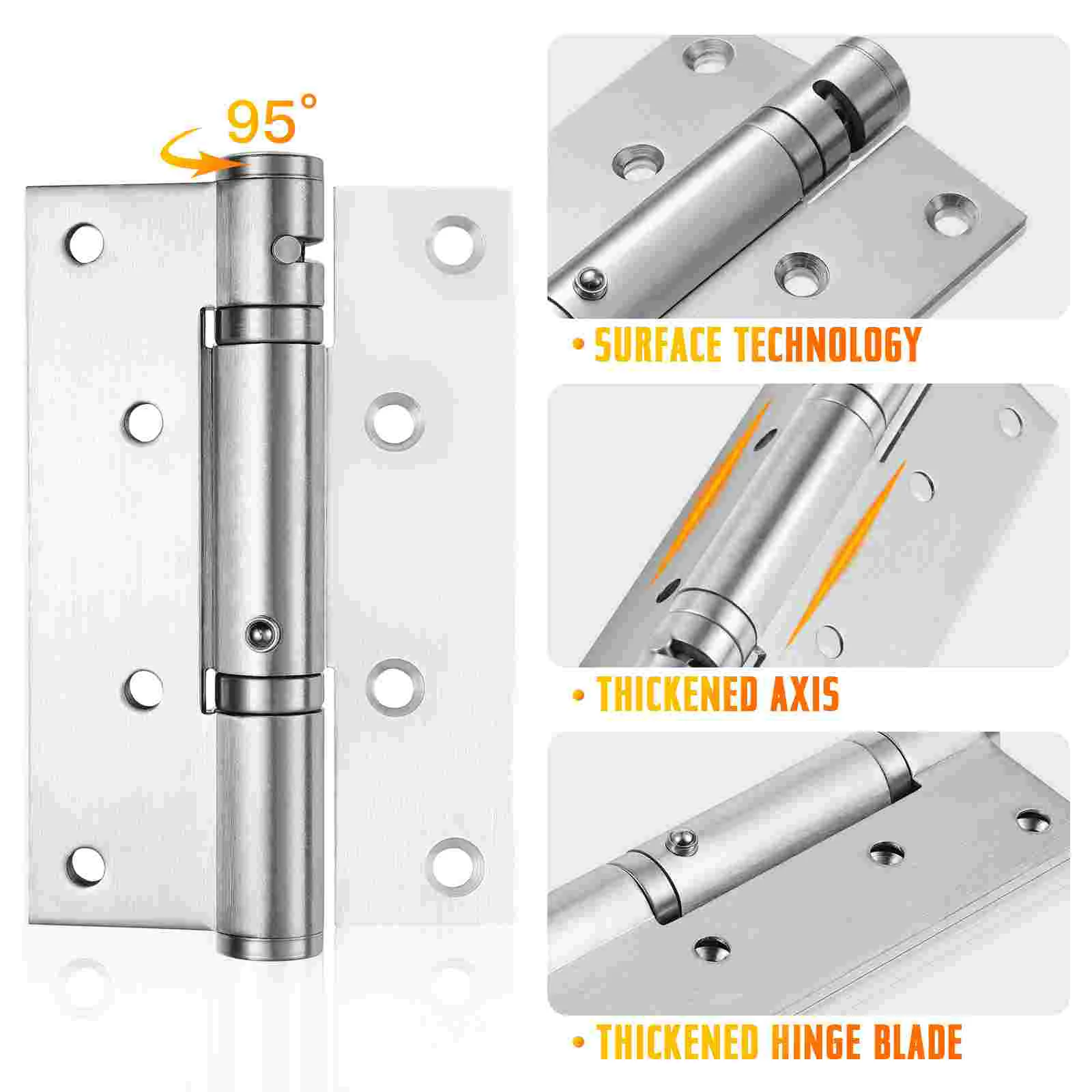 95°

• SURFACE TECHNOLOGY

• THICKENED AXIS

• THICKENED HINGE BLADE