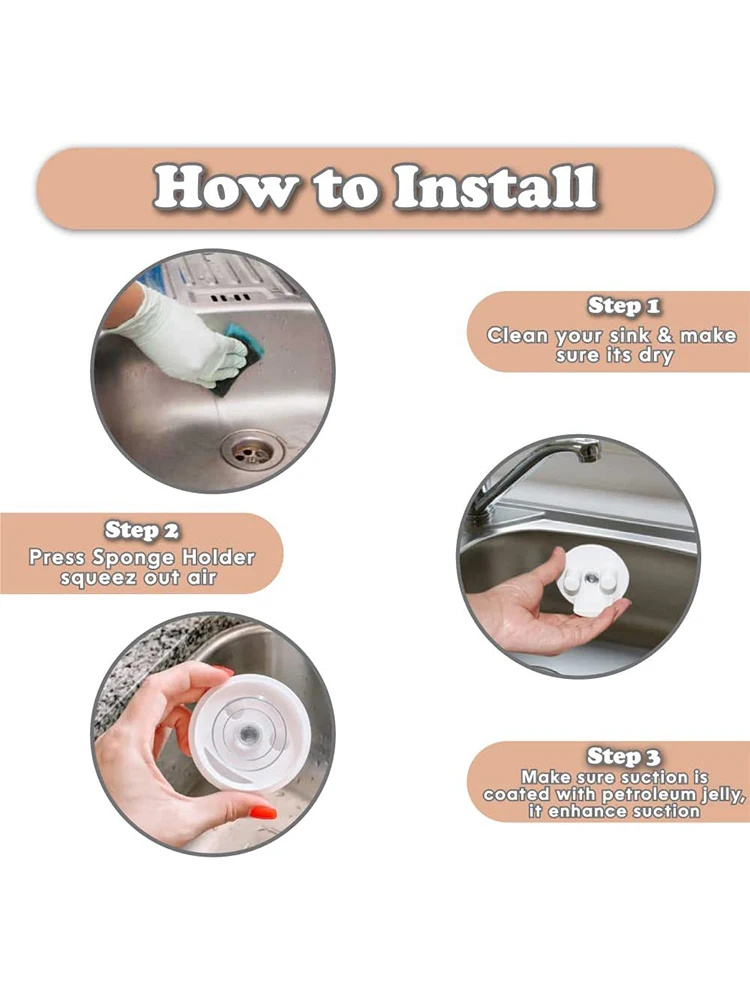 How to Install

Step 1
Clean your sink & make sure its dry

Step 2
Press Sponge Holder squeez out air

Step 3
Make sure suction is coated with petroleum jelly, it enhance suction