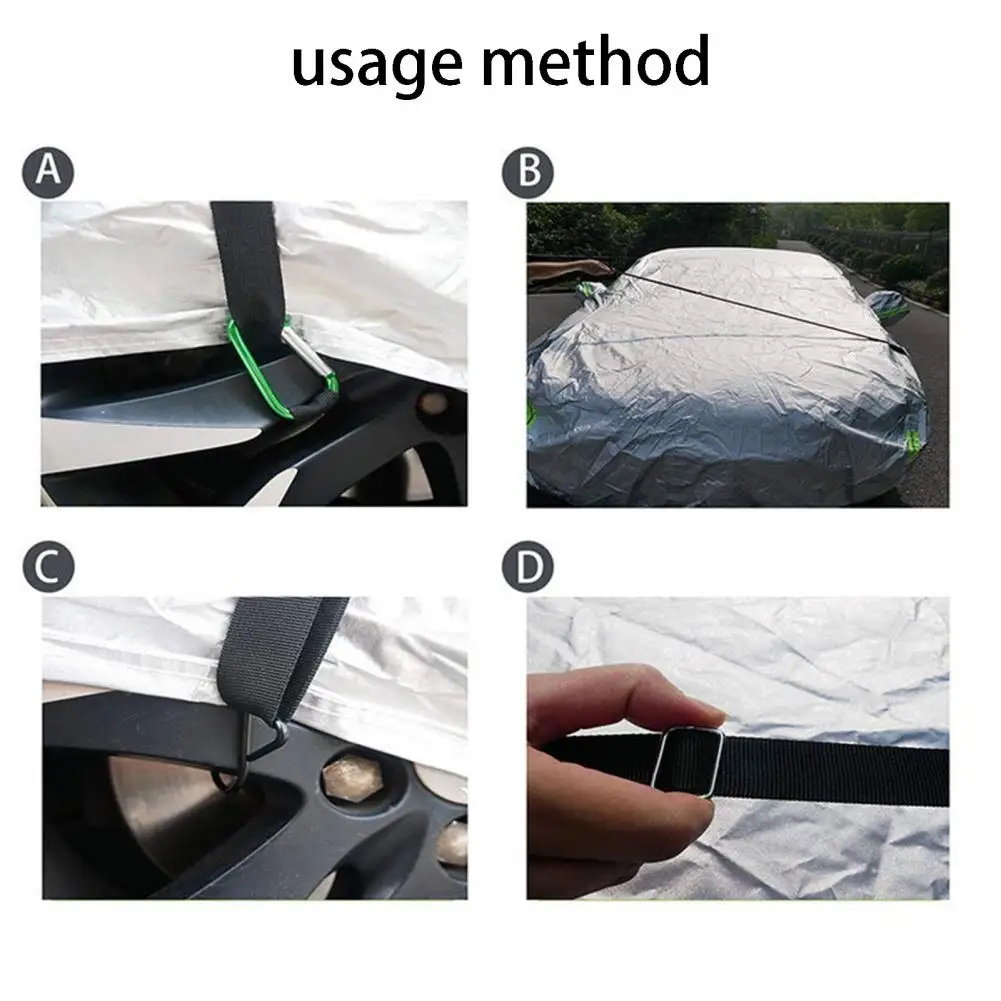 usage method

A

B

C

D