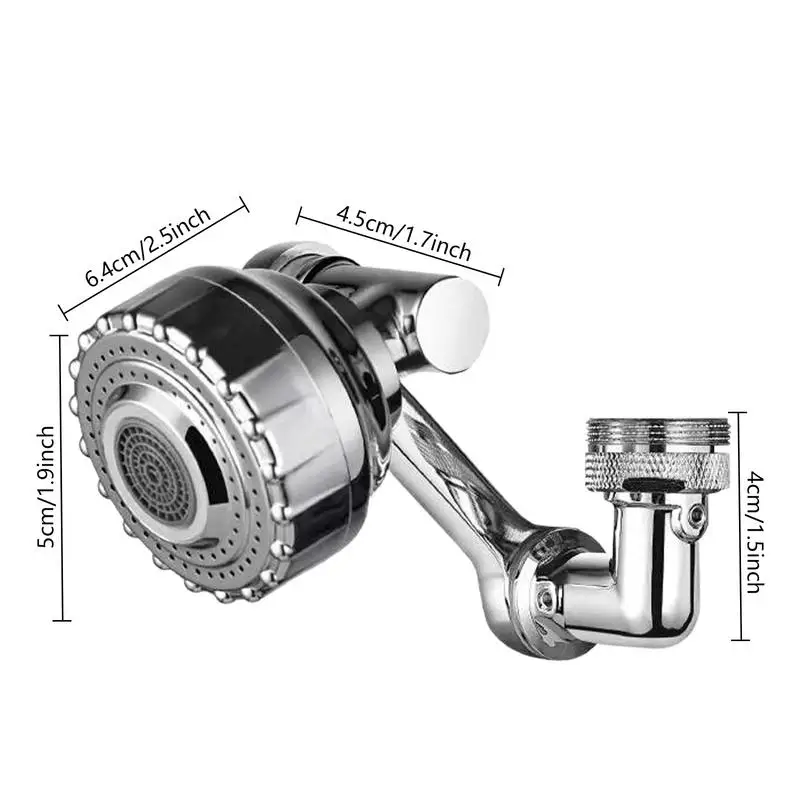 6.4cm/2.5inch

4.5cm/1.7inch

5cm/1.9inch

4cm/1.5inch