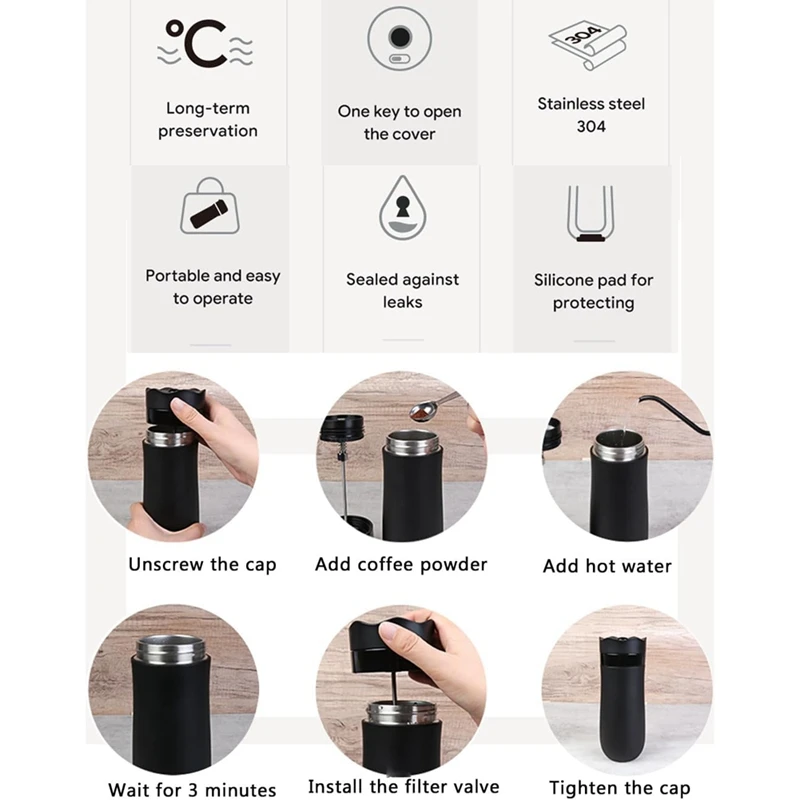 °C

Long-term preservation

One key to open the cover

304

Stainless steel 304

Portable and easy to operate

Sealed against leaks

Silicone pad for protecting

Unscrew the cap

Add coffee powder

Add hot water

Wait for 3 minutes

Install the filter valve

Tighten the cap