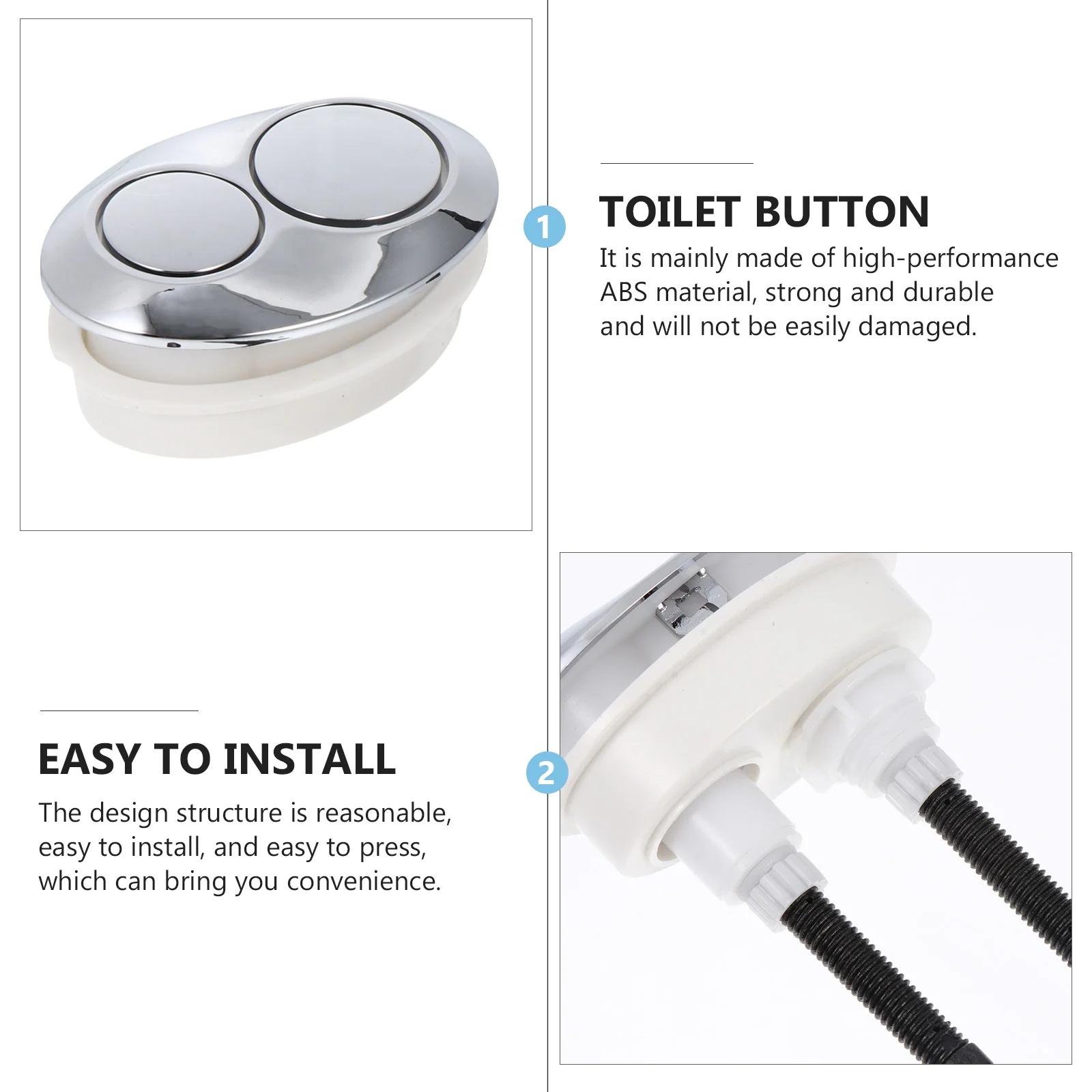 1

TOILET BUTTON

It is mainly made of high-performance ABS material, strong and durable and will not be easily damaged.

2

EASY TO INSTALL

The design structure is reasonable, easy to install, and easy to press, which can bring you convenience.