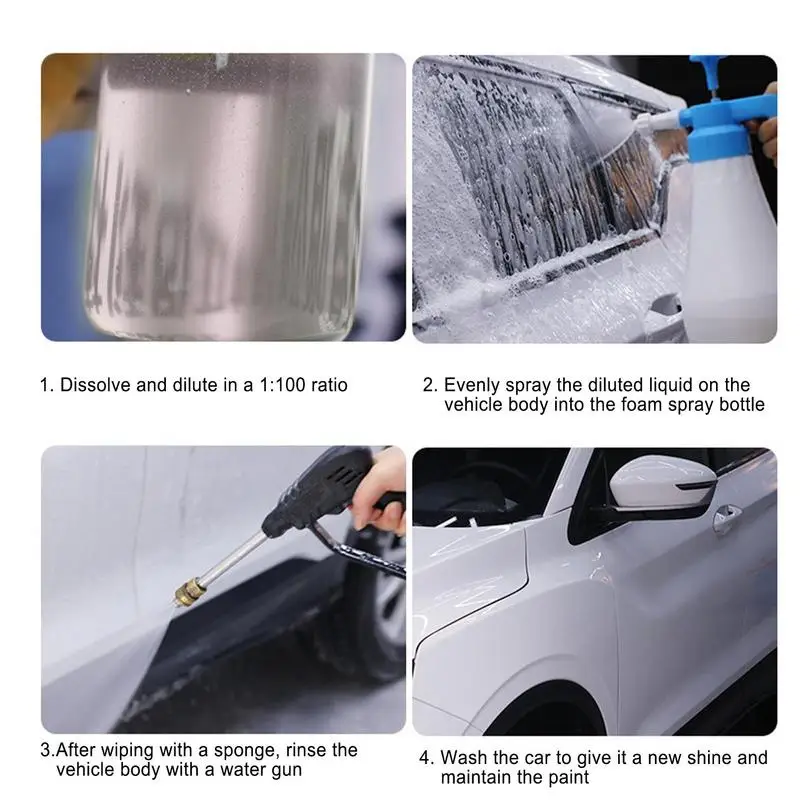 1. Dissolve and dilute in a 1:100 ratio

2. Evenly spray the diluted liquid on the vehicle body into the foam spray bottle

3.After wiping with a sponge, rinse the vehicle body with a water gun

4. Wash the car to give it a new shine and maintain the paint