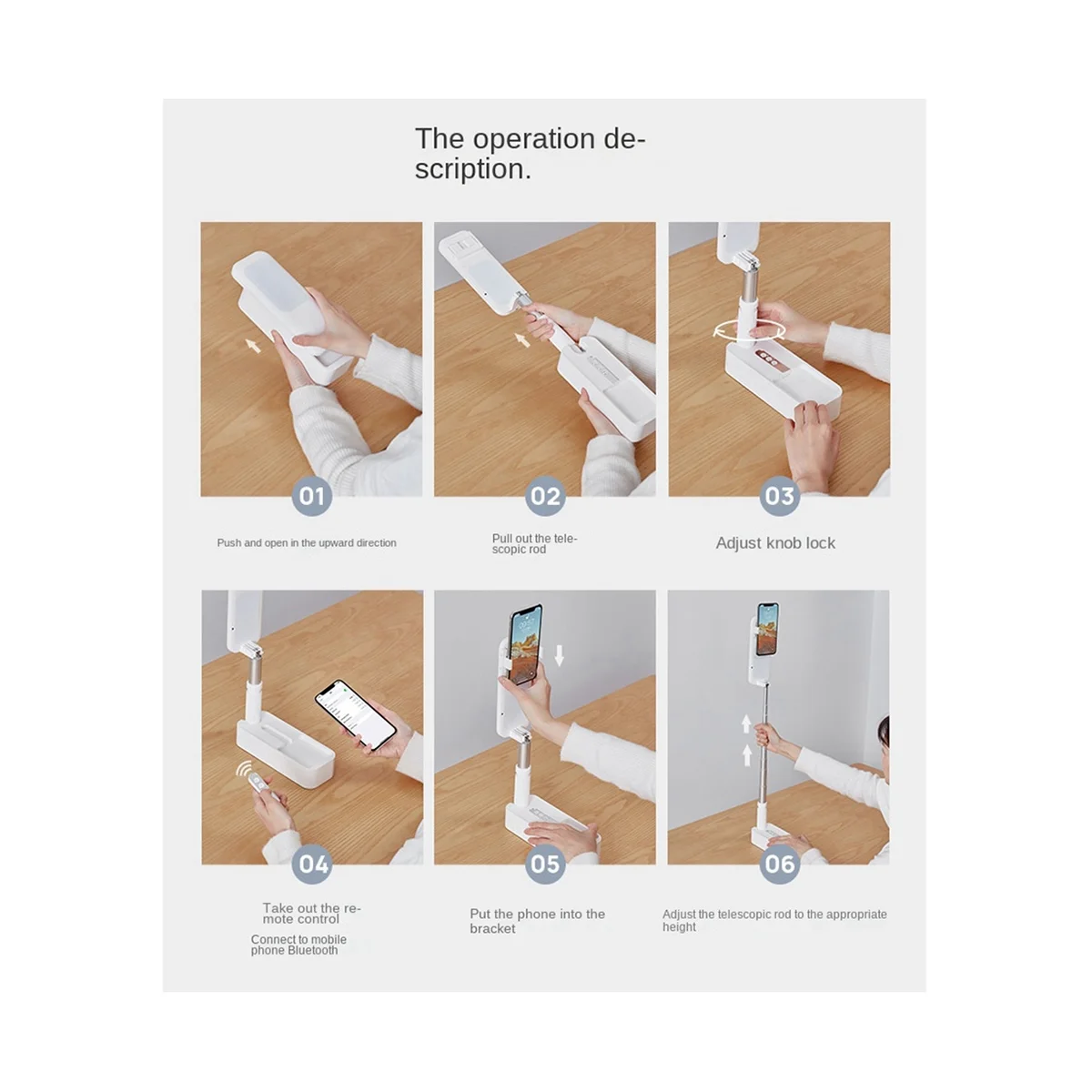 The operation description.

01

Push and open in the upward direction

02

Pull out the telescopic rod

03

Adjust knob lock

04

Take out the remote control

Connect to mobile phone Bluetooth

05

Put the phone into the bracket

06

Adjust the telescopic rod to the appropriate height