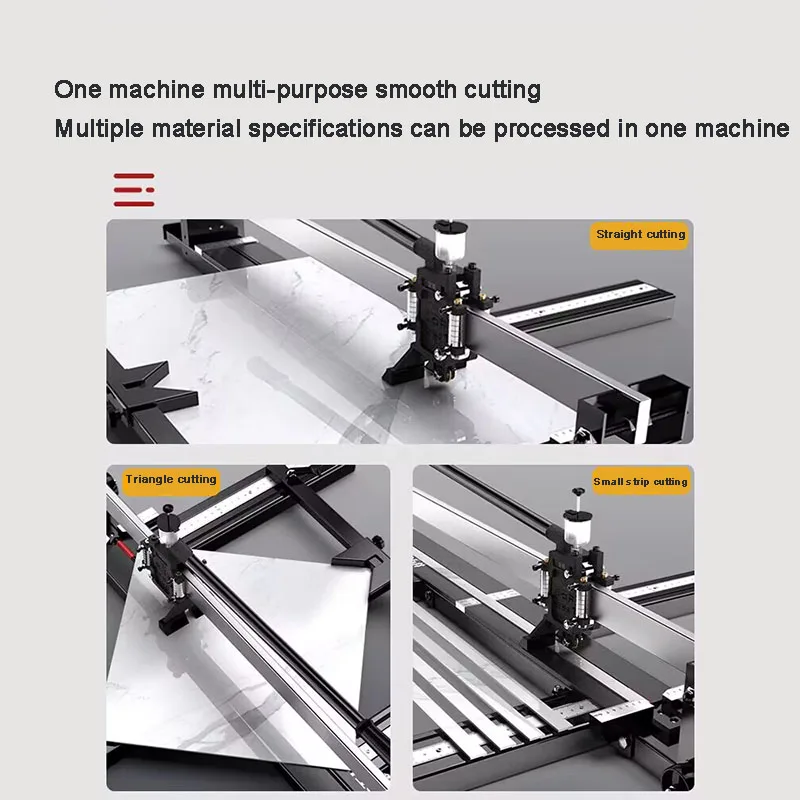 One machine multi-purpose smooth cutting
Multiple material specifications can be processed in one machine

Straight cutting

Triangle cutting

Small strip cutting