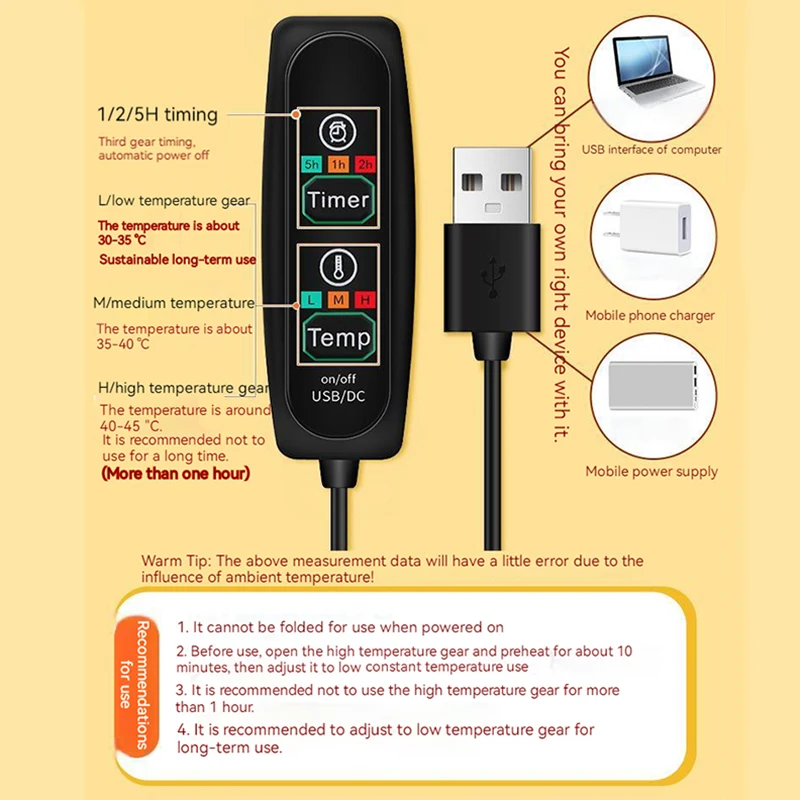 1/2/5H timing

Third gear timing, automatic power off

L/low temperature gear

The temperature is about 30-35 ℃

Sustainable long-term use

M/medium temperature

The temperature is about 35-40 ℃

H/high temperature gear

The temperature is around 40-45 "C.
It is recommended not to use for a long time.
(More than one hour)

5h 1h 2h

Timer

L M H

Temp

on/off
USB/DC

You can bring your own right device with it.

USB interface of computer

Mobile phone charger

Mobile power supply

Warm Tip: The above measurement data will have a little error due to the influence of ambient temperature!

Recommendations for use

1. It cannot be folded for use when powered on

2. Before use, open the high temperature gear and preheat for about 10 minutes, then adjust it to low constant temperature use

3. It is recommended not to use the high temperature gear for more than 1 hour.

4. It is recommended to adjust to low temperature gear for long-term use.