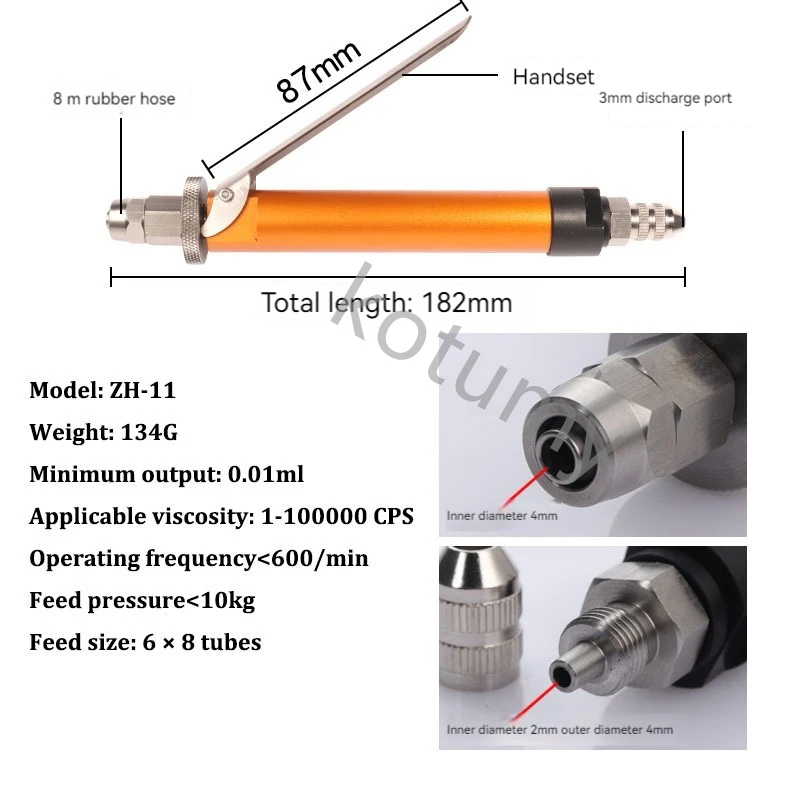 8 m rubber hose

87mm

Handset

3mm discharge port

Total length: 182mm

kotumy

Model: ZH-11

Weight: 134G

Minimum output: 0.01ml

Applicable viscosity: 1-100000 CPS

Operating frequency<600/min

Feed pressure<10kg

Feed size: 6 × 8 tubes

Inner diameter 4mm

Inner diameter 2mm outer diameter 4mm