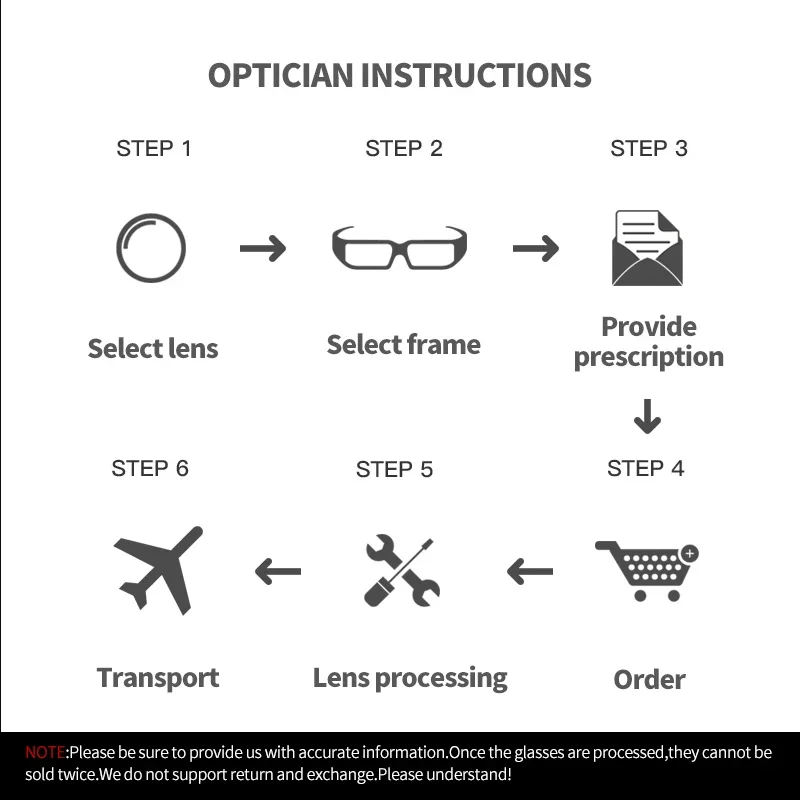 OPTICIAN INSTRUCTIONS

STEP 1

Select lens

STEP 2

Select frame

STEP 3

Provide prescription

STEP 4

Order

STEP 5

Lens processing

STEP 6

Transport

NOTE:Please be sure to provide us with accurate information.Once the glasses are processed,they cannot be sold twice.We do not support return and exchange.Please understand!