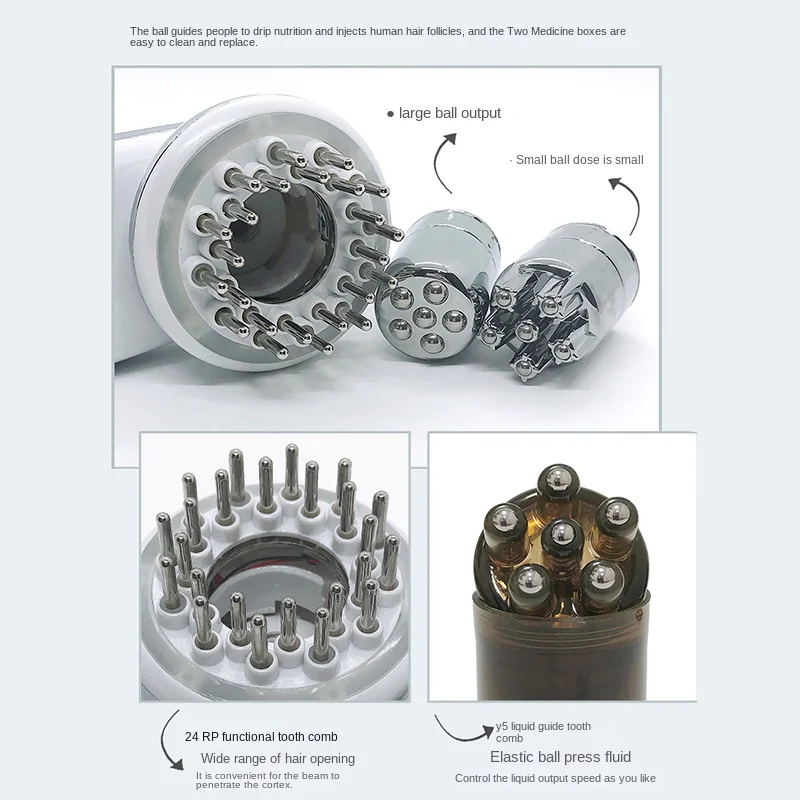 The ball guides people to drip nutrition and injects human hair follicles, and the Two Medicine boxes are easy to clean and replace.

● large ball output

· Small ball dose is small

24 RP functional tooth comb

Wide range of hair opening

It is convenient for the beam to penetrate the cortex.

y5 liquid guide tooth comb

Elastic ball press fluid

Control the liquid output speed as you like