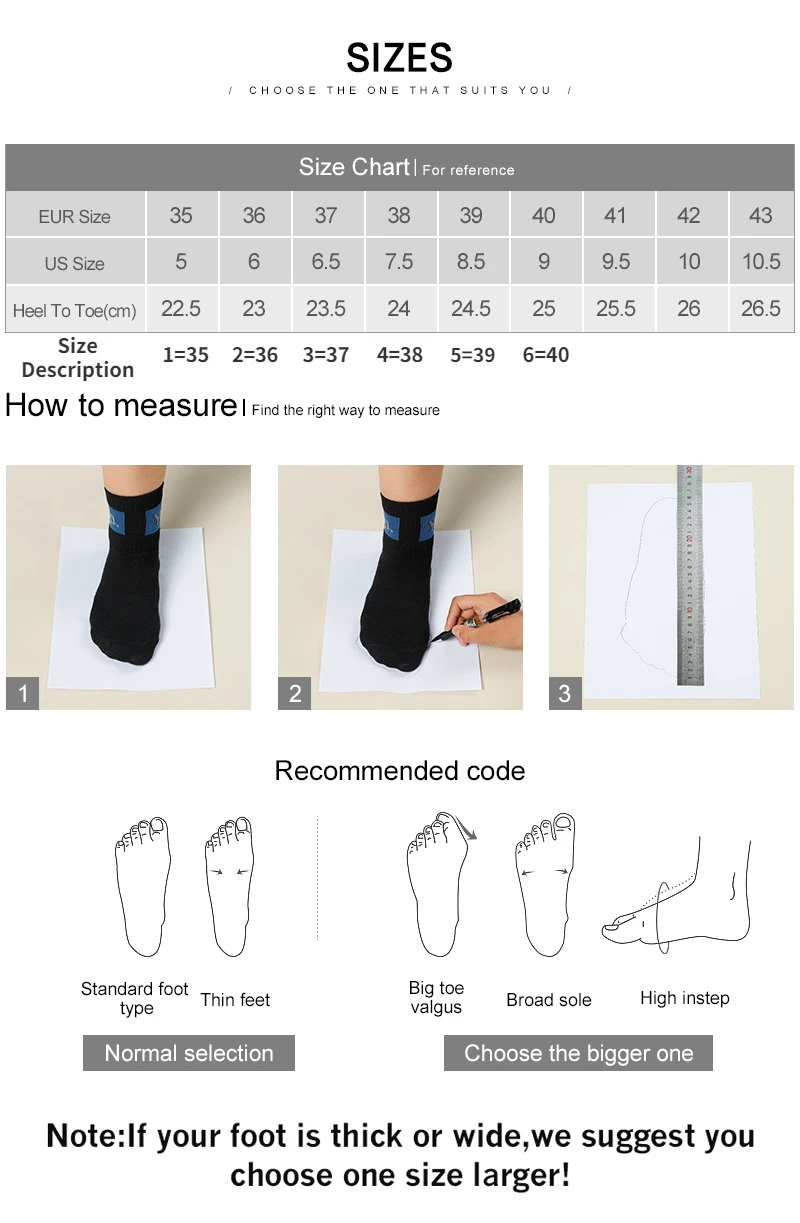 SIZES

/ CHOOSE THE ONE THAT SUITS YOU /

Size Chart | For reference

| EUR Size | 35 | 36 | 37 | 38 | 39 | 40 | 41 | 42 | 43 |
|---|---|---|---|---|---|---|---|---|---|
| US Size | 5 | 6 | 6.5 | 7.5 | 8.5 | 9 | 9.5 | 10 | 10.5 |
| Heel To Toe(cm) | 22.5 | 23 | 23.5 | 24 | 24.5 | 25 | 25.5 | 26 | 26.5 |

Size Description 1=35 2=36 3=37 4=38 5=39 6=40

How to measure | Find the right way to measure

1

2

3

Recommended code

Standard foot type

Thin feet

Big toe valgus

Broad sole

High instep

Normal selection

Choose the bigger one

Note:If your foot is thick or wide,we suggest you choose one size larger!