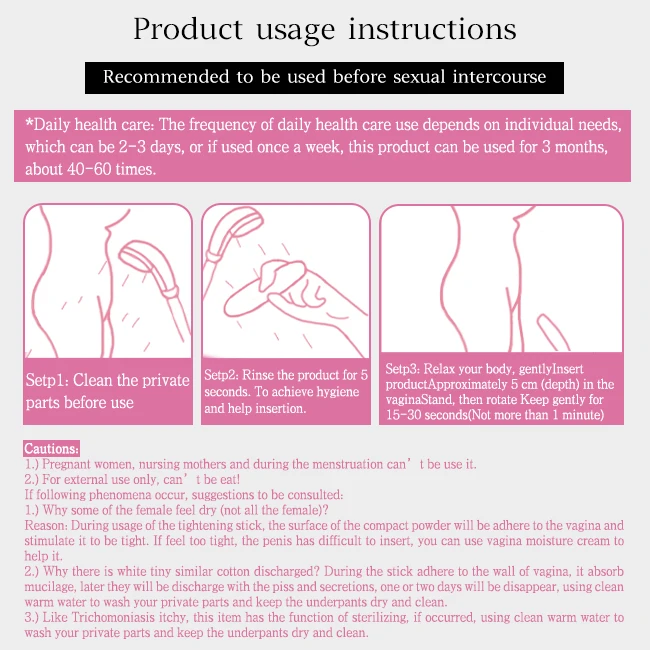 Product usage instructions

Recommended to be used before sexual intercourse

*Daily health care: The frequency of daily health care use depends on individual needs, which can be 2-3 days, or if used once a week, this product can be used for 3 months, about 40-60 times.

Setp1: Clean the private parts before use

Setp2: Rinse the product for 5 seconds. To achieve hygiene and help insertion.

Setp3: Relax your body, gentlyInsert productApproximately 5 cm (depth) in the vaginaStand, then rotate Keep gently for 15-30 seconds(Not more than 1 minute)

Cautions:
1.) Pregnant women, nursing mothers and during the menstruation can' t be use it.
2.) For external use only, can' t be eat!
If following phenomena occur, suggestions to be consulted:
1.) Why some of the female feel dry (not all the female)?
Reason: During usage of the tightening stick, the surface of the compact powder will be adhere to the vagina and stimulate it to be tight. If feel too tight, the penis has difficult to insert, you can use vagina moisture cream to help it.
2.) Why there is white tiny similar cotton discharged? During the stick adhere to the wall of vagina, it absorb mucilage, later they will be discharge with the piss and secretions, one or two days will be disappear, using clean warm water to wash your private parts and keep the underpants dry and clean.
3.) Like Trichomoniasis itchy, this item has the function of sterilizing, if occurred, using clean warm water to wash your private parts and keep the underpants dry and clean.