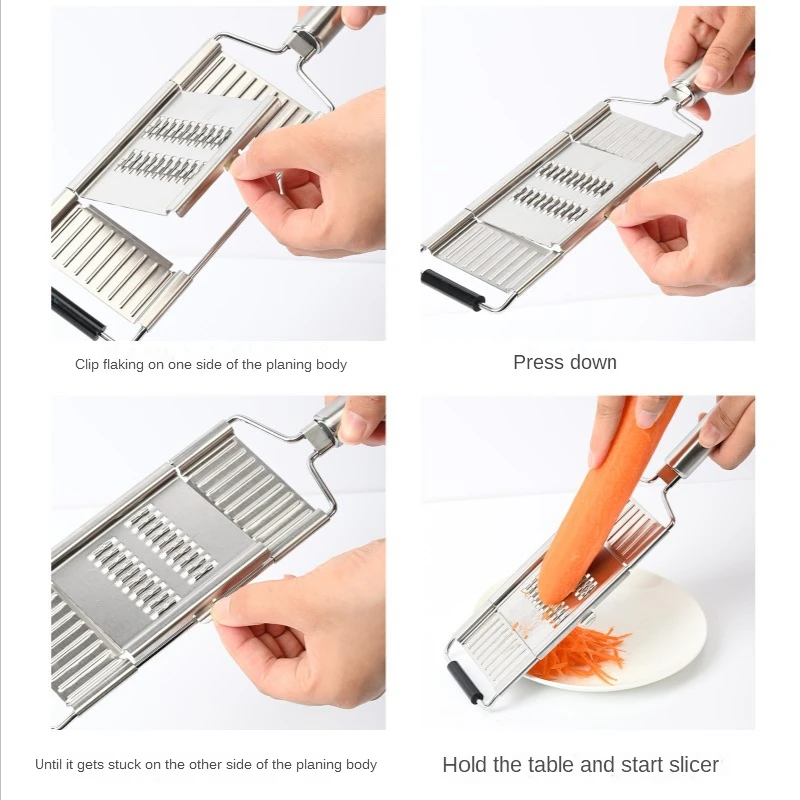 Clip flaking on one side of the planing body

Press down

Until it gets stuck on the other side of the planing body

Hold the table and start slicer