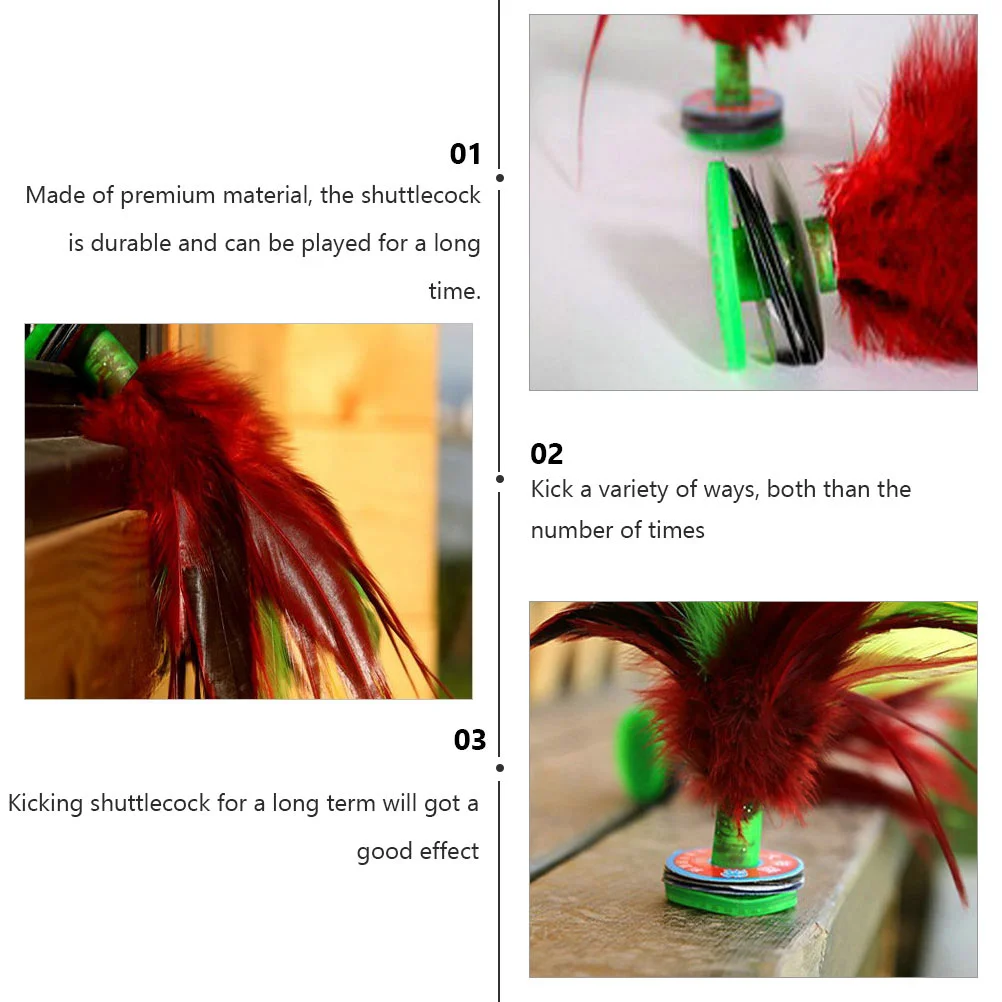 01
Made of premium material, the shuttlecock is durable and can be played for a long time.

02
Kick a variety of ways, both than the number of times

03
Kicking shuttlecock for a long term will got a good effect