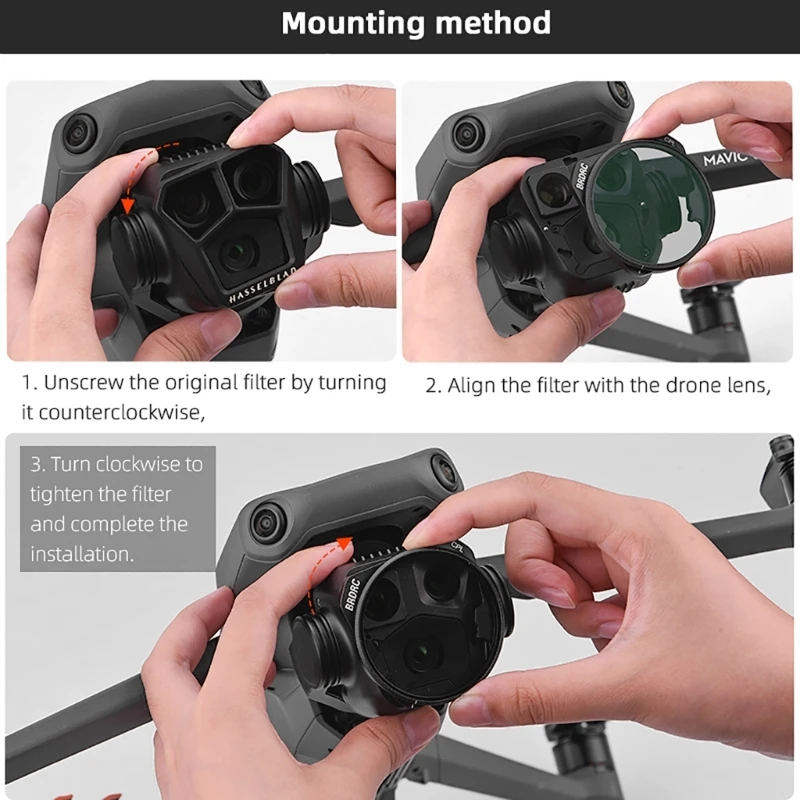 Mounting method

HASSELBLAD

BRDRC

CPL

MAVIC

1. Unscrew the original filter by turning it counterclockwise,

2. Align the filter with the drone lens,

3. Turn clockwise to tighten the filter and complete the installation.

BRDRC

CPL