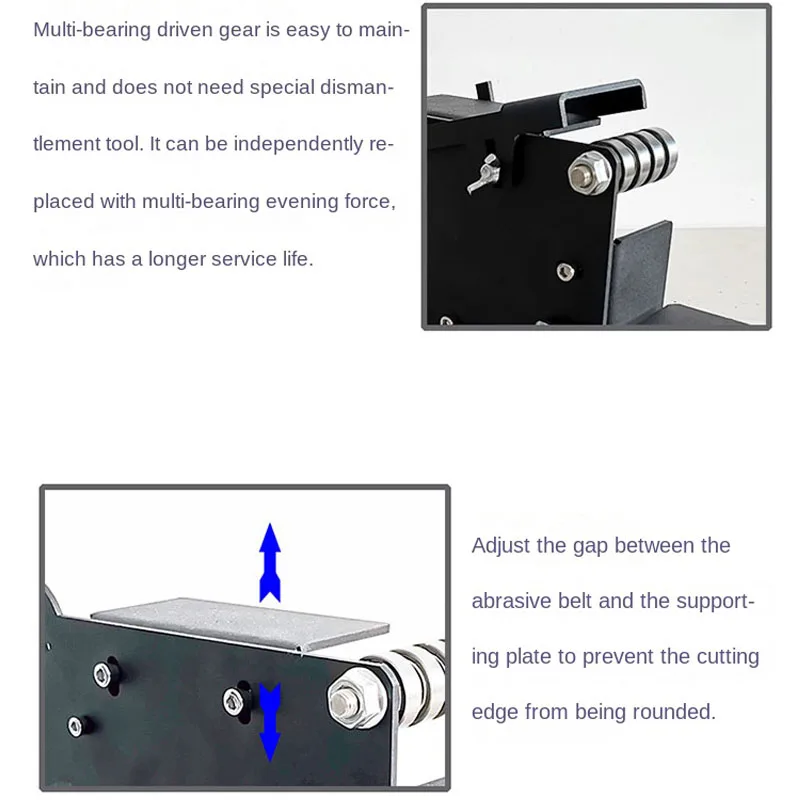 Multi-bearing driven gear is easy to maintain and does not need special dismantlement tool. It can be independently replaced with multi-bearing evening force, which has a longer service life.

Adjust the gap between the abrasive belt and the supporting plate to prevent the cutting edge from being rounded.